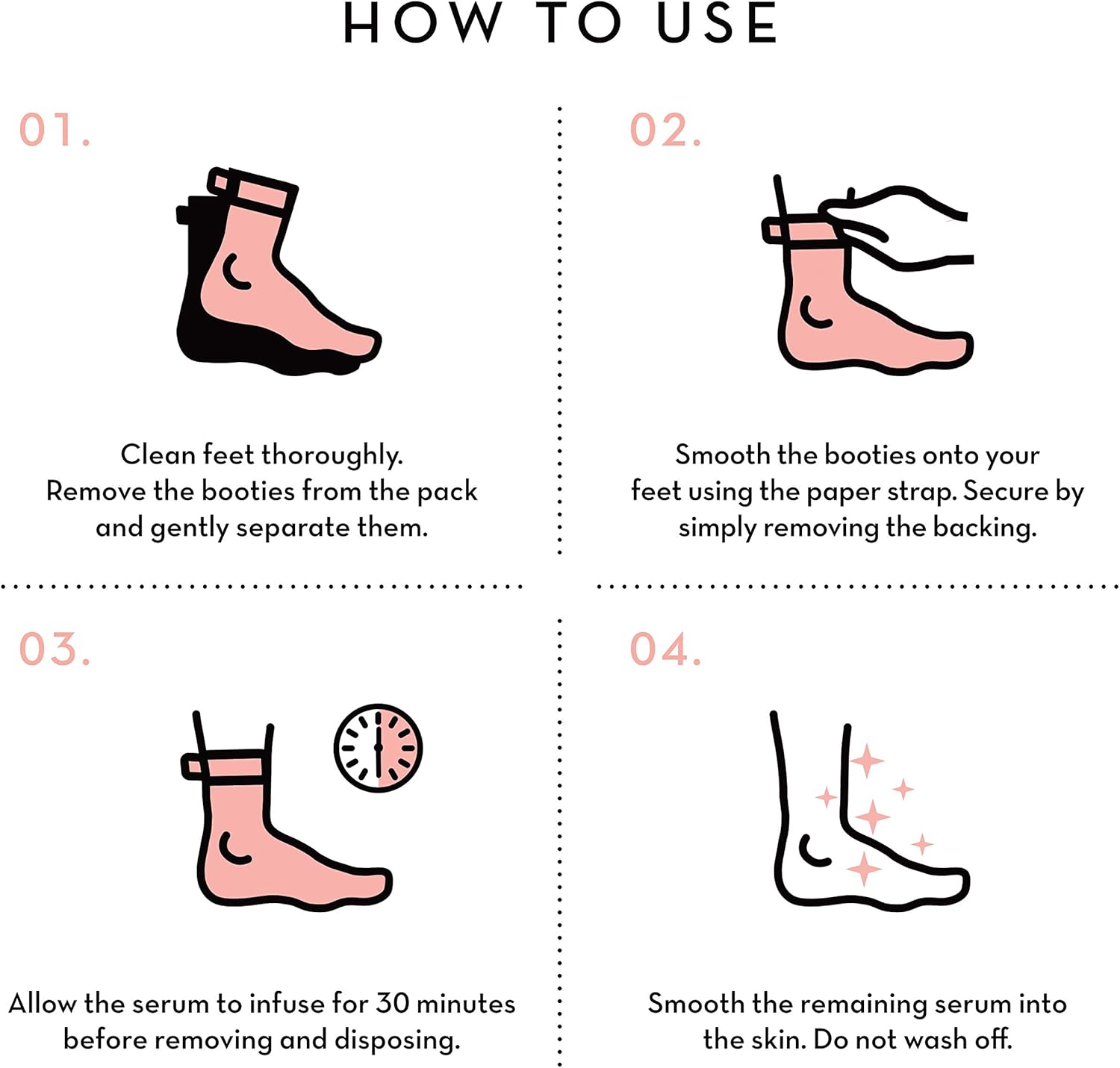 HOW TO USE

01.

Clean feet thoroughly. Remove the booties from the pack and gently separate them.

02.

Smooth the booties onto your feet using the paper strap. Secure by simply removing the backing.

03.

Allow the serum to infuse for 30 minutes before removing and disposing.

04.

Smooth the remaining serum into the skin. Do not wash off.