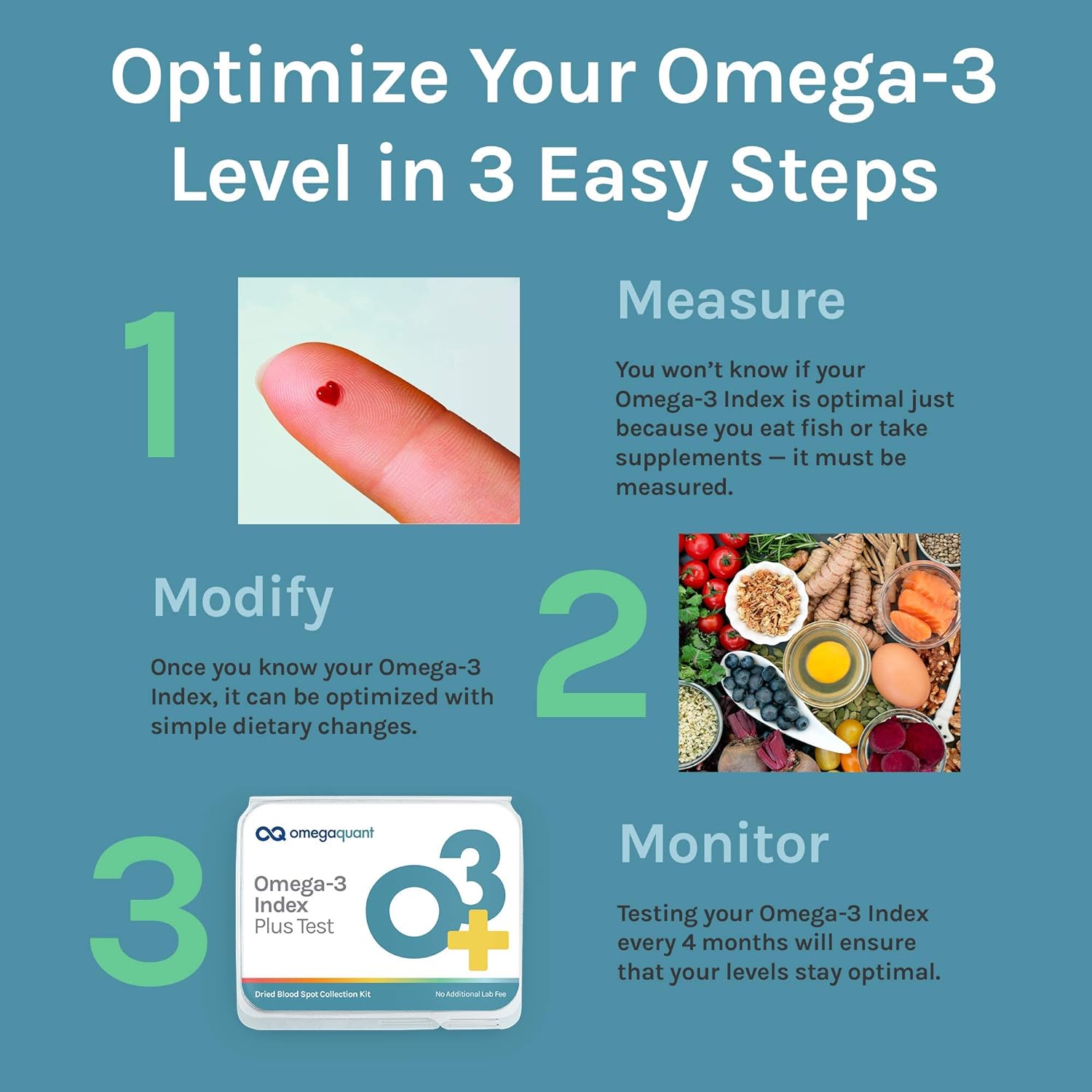 Optimize Your Omega-3 Level in 3 Easy Steps

1

Measure

You won't know if your Omega-3 Index is optimal just because you eat fish or take supplements — it must be measured.

Modify

Once you know your Omega-3 Index, it can be optimized with simple dietary changes.

2

3

omegaquant

Omega-3 Index Plus Test

O3+

Dried Blood Spot Collection Kit

No Additional Lab Fee

Monitor

Testing your Omega-3 Index every 4 months will ensure that your levels stay optimal.