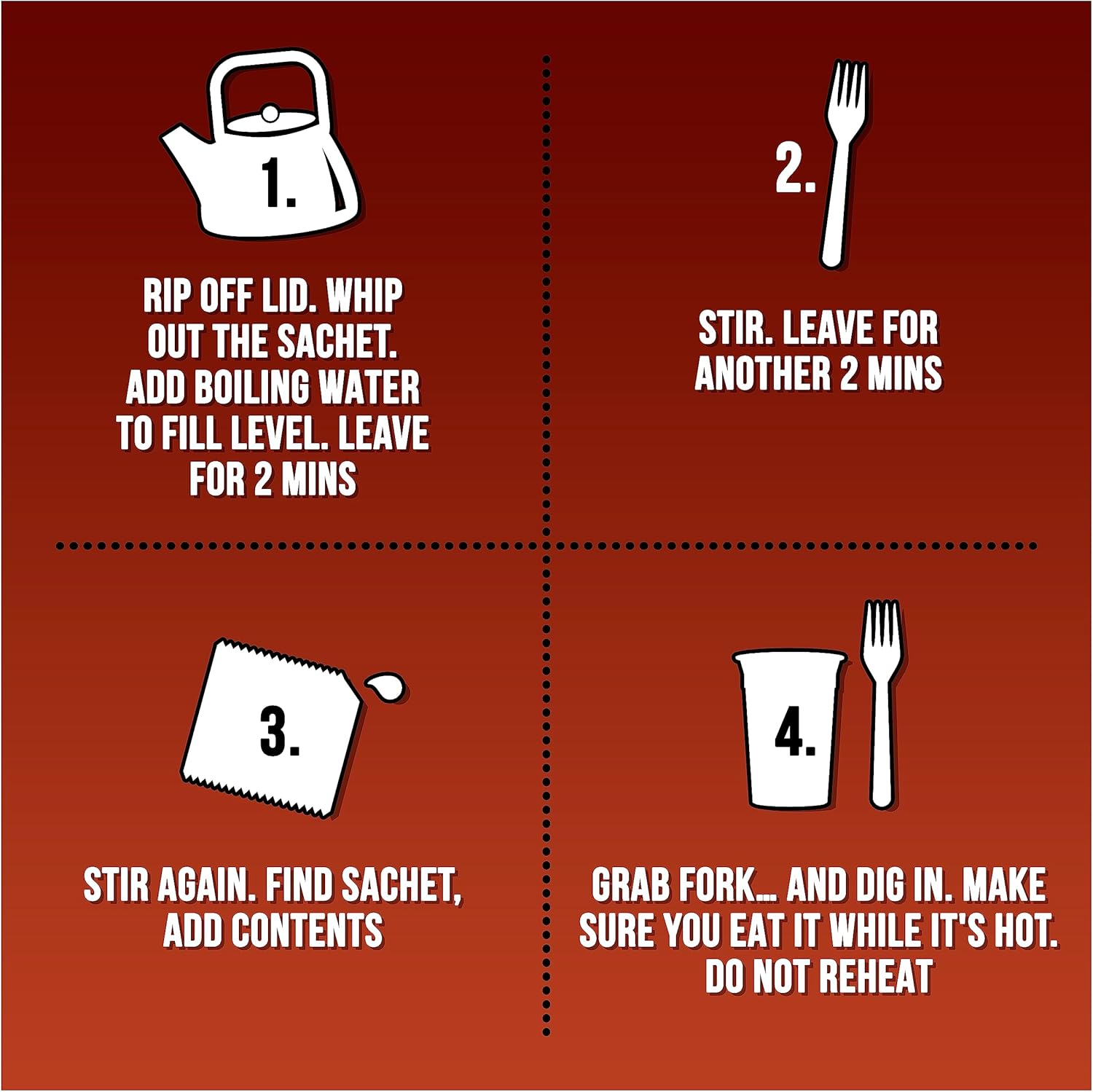 1.

RIP OFF LID. WHIP OUT THE SACHET. ADD BOILING WATER TO FILL LEVEL. LEAVE FOR 2 MINS

2.

STIR. LEAVE FOR ANOTHER 2 MINS

3.

STIR AGAIN. FIND SACHET, ADD CONTENTS

4.

GRAB FORK... AND DIG IN. MAKE SURE YOU EAT IT WHILE IT'S HOT. DO NOT REHEAT