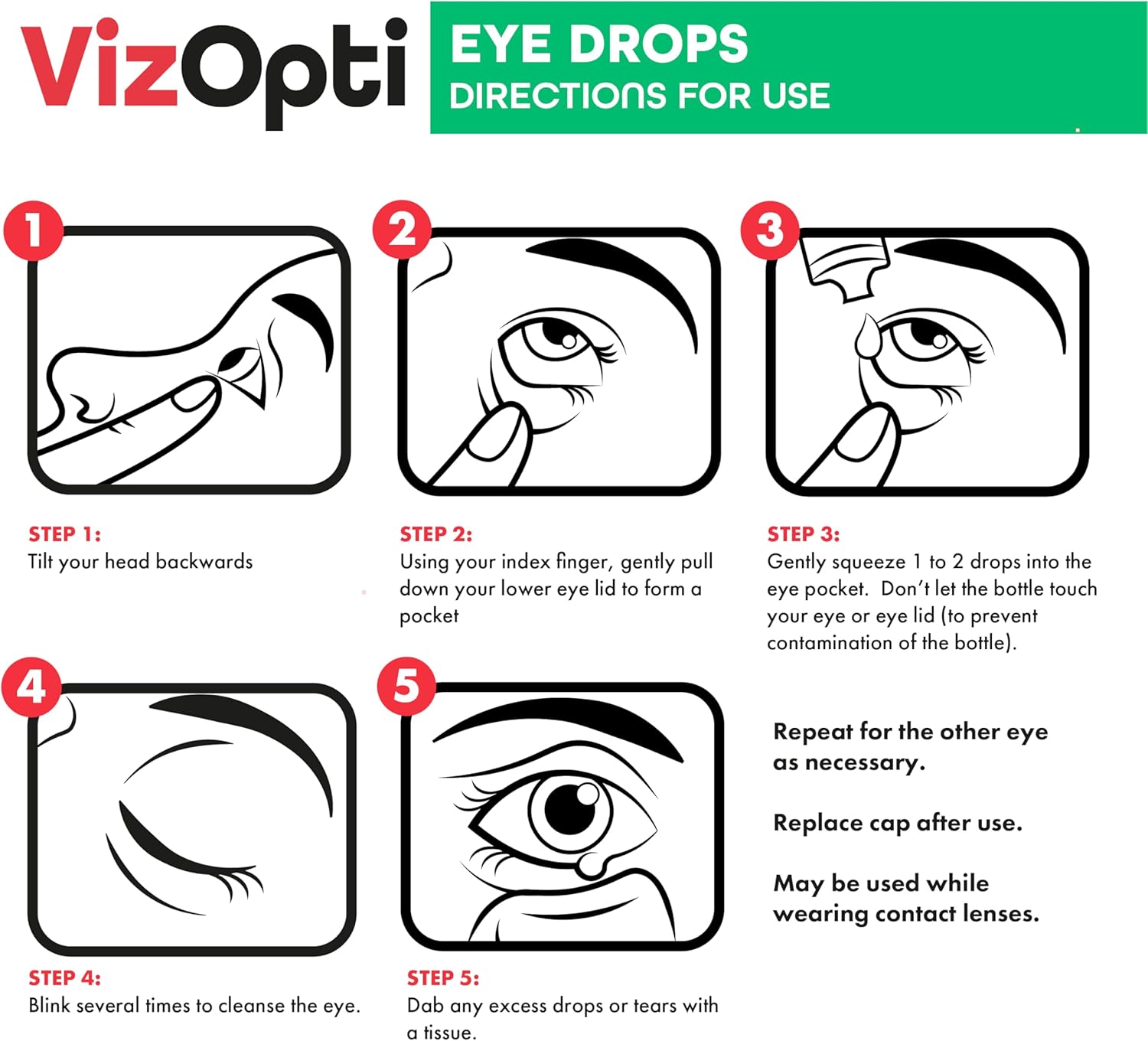 VizOpti

EYE DROPS
DIRECTIONS FOR USE

1

STEP 1:
Tilt your head backwards

2

STEP 2:
Using your index finger, gently pull down your lower eye lid to form a pocket

3

STEP 3:
Gently squeeze 1 to 2 drops into the eye pocket. Don't let the bottle touch your eye or eye lid (to prevent contamination of the bottle).

4

STEP 4:
Blink several times to cleanse the eye.

5

STEP 5:
Dab any excess drops or tears with a tissue.

Repeat for the other eye as necessary.

Replace cap after use.

May be used while wearing contact lenses.