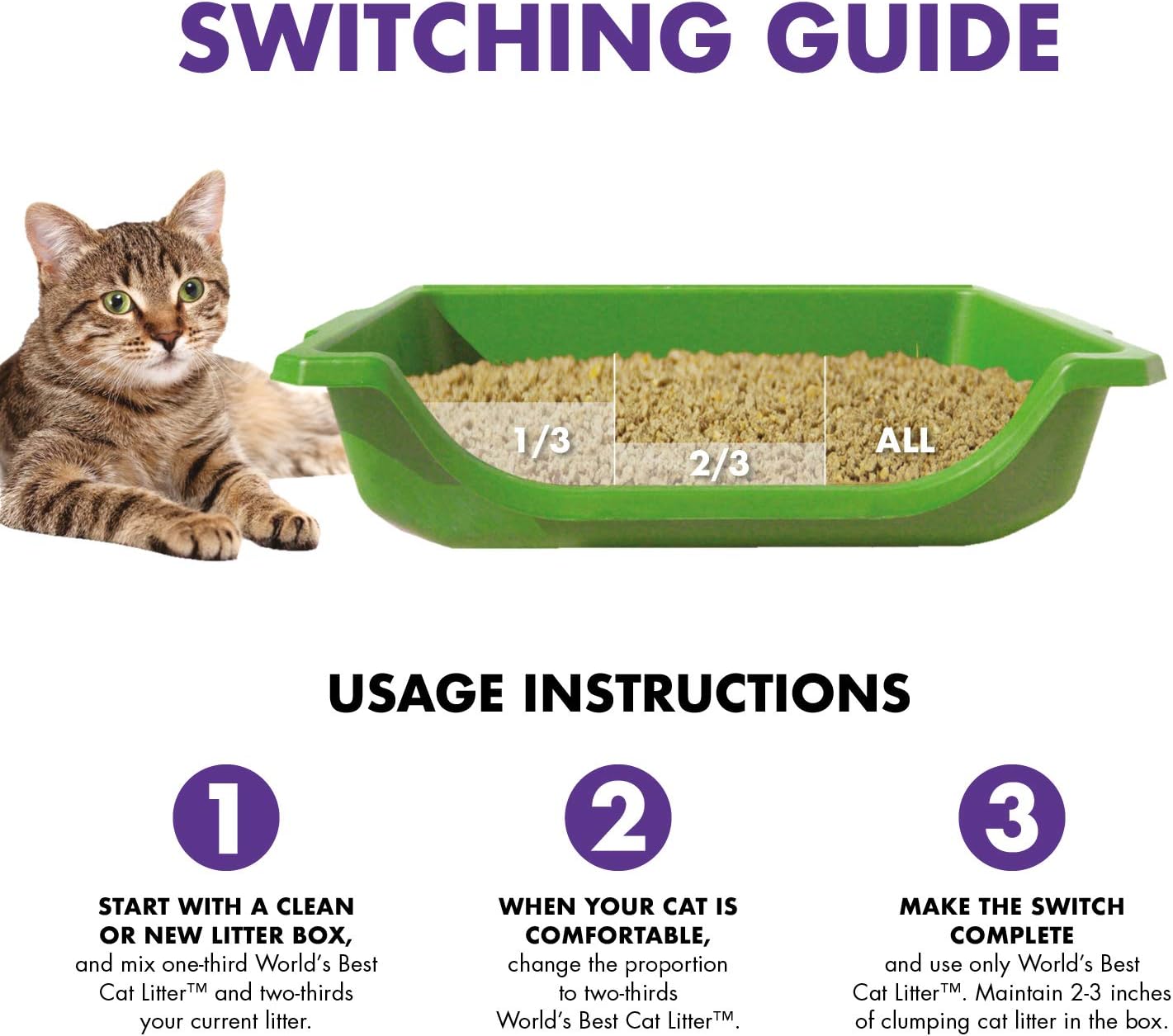 SWITCHING GUIDE

1/3

2/3

ALL

USAGE INSTRUCTIONS

1

START WITH A CLEAN OR NEW LITTER BOX, and mix one-third World's Best Cat Litter™ and two-thirds your current litter.

2

WHEN YOUR CAT IS COMFORTABLE, change the proportion to two-thirds World's Best Cat Litter™.

3

MAKE THE SWITCH COMPLETE and use only World's Best Cat Litter™. Maintain 2-3 inches of clumping cat litter in the box.