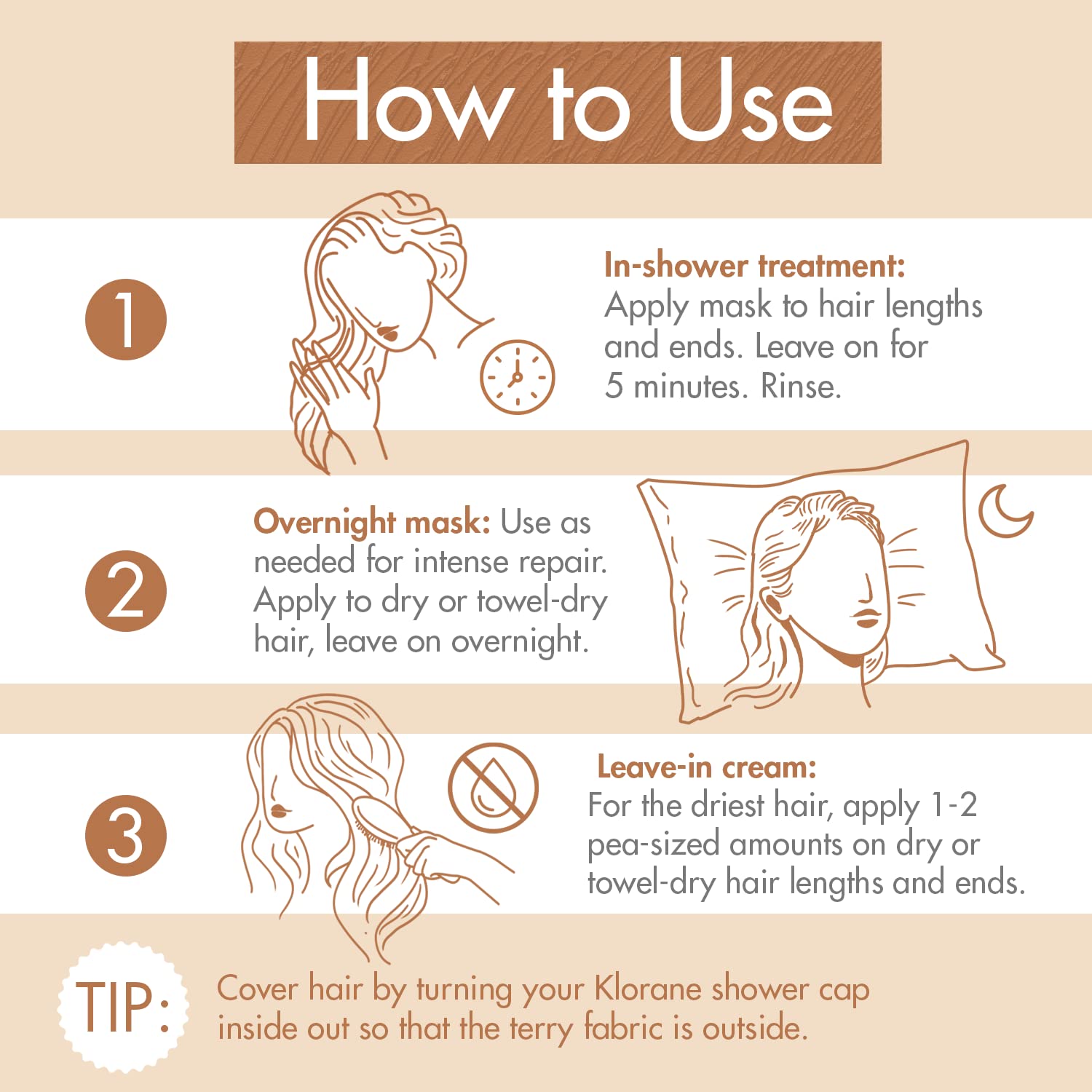 How to Use

1

In-shower treatment: Apply mask to hair lengths and ends. Leave on for 5 minutes. Rinse.

2

Overnight mask: Use as needed for intense repair. Apply to dry or towel-dry hair, leave on overnight.

3

Leave-in cream: For the driest hair, apply 1-2 pea-sized amounts on dry or towel-dry hair lengths and ends.

TIP: Cover hair by turning your Klorane shower cap inside out so that the terry fabric is outside.