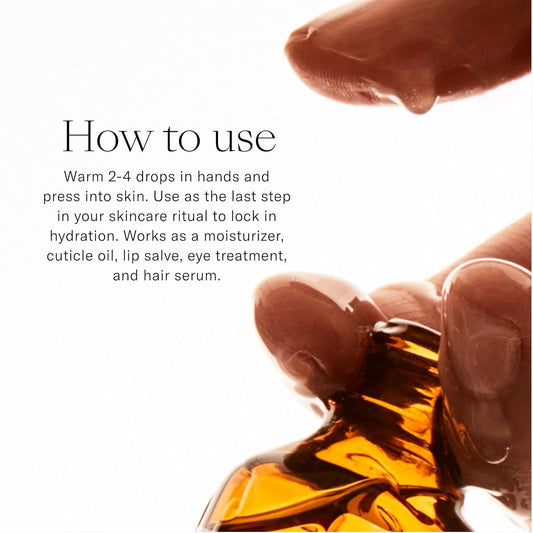 How to use

Warm 2-4 drops in hands and press into skin. Use as the last step in your skincare ritual to lock in hydration. Works as a moisturizer, cuticle oil, lip salve, eye treatment, and hair serum.