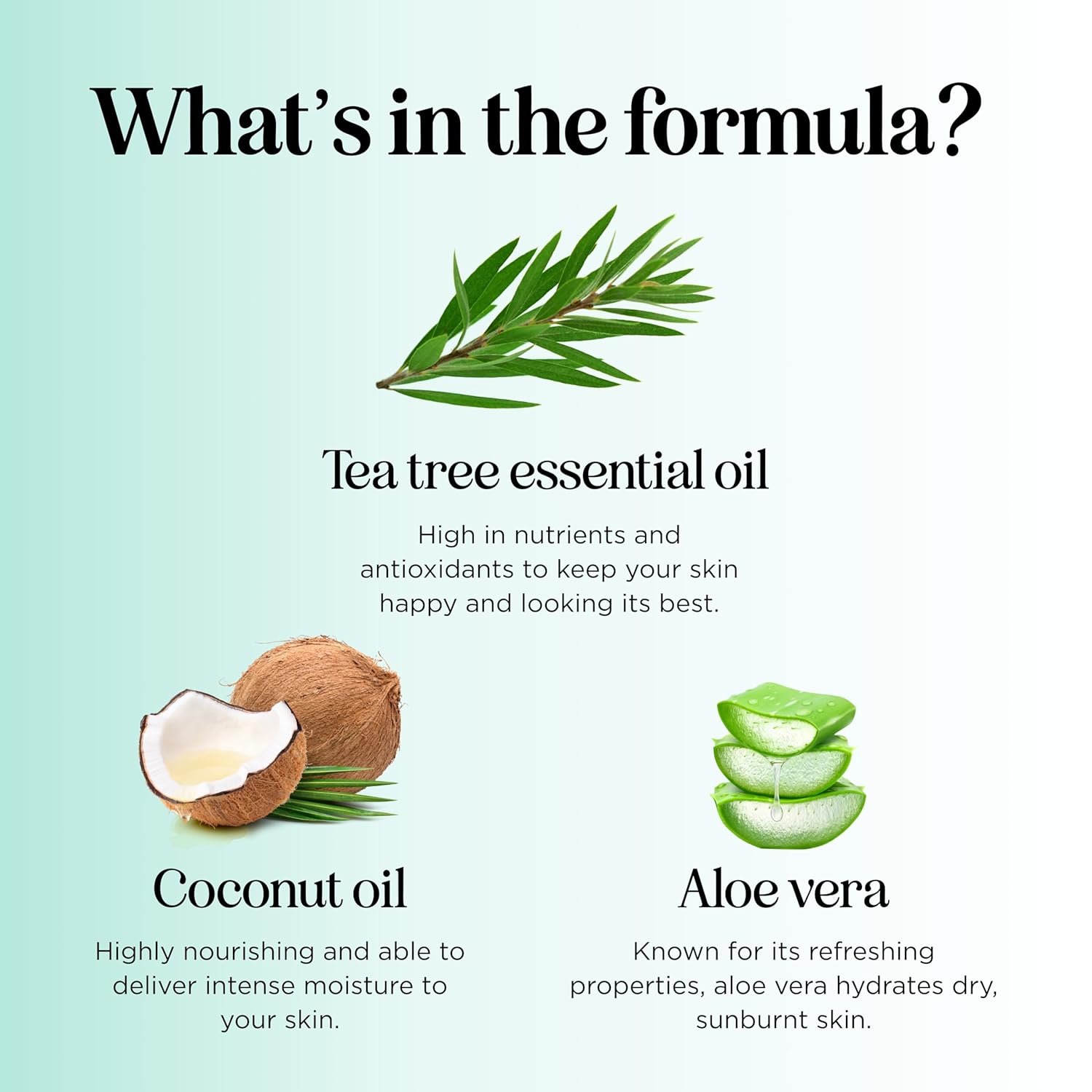 What's in the formula?

Tea tree essential oil

High in nutrients and antioxidants to keep your skin happy and looking its best.

Coconut oil

Highly nourishing and able to deliver intense moisture to your skin.

Aloe vera

Known for its refreshing properties, aloe vera hydrates dry, sunburnt skin.