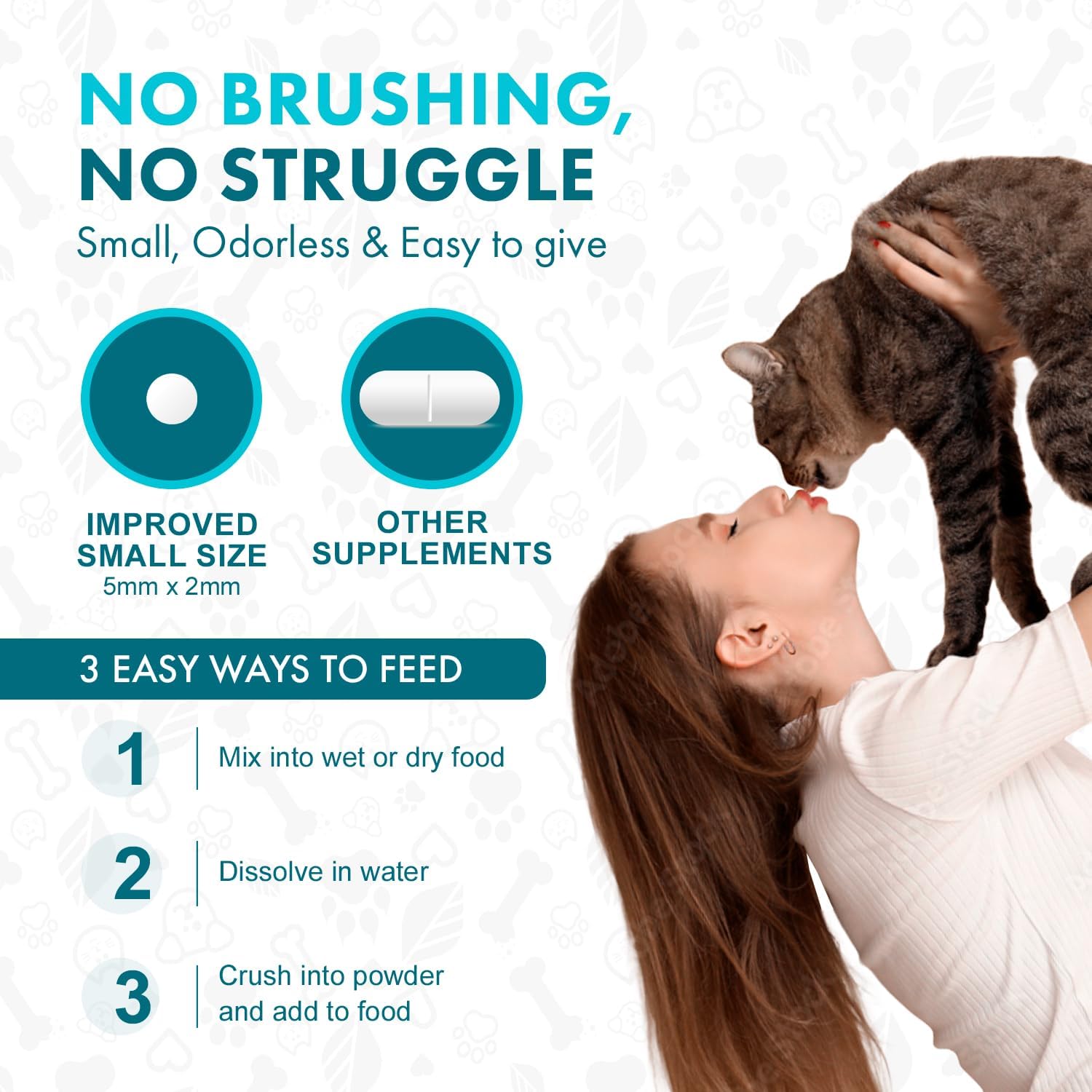 NO BRUSHING,
NO STRUGGLE

Small, Odorless & Easy to give

IMPROVED SMALL SIZE
5mm x 2mm

OTHER SUPPLEMENTS

3 EASY WAYS TO FEED

1 Mix into wet or dry food

2 Dissolve in water

3 Crush into powder and add to food