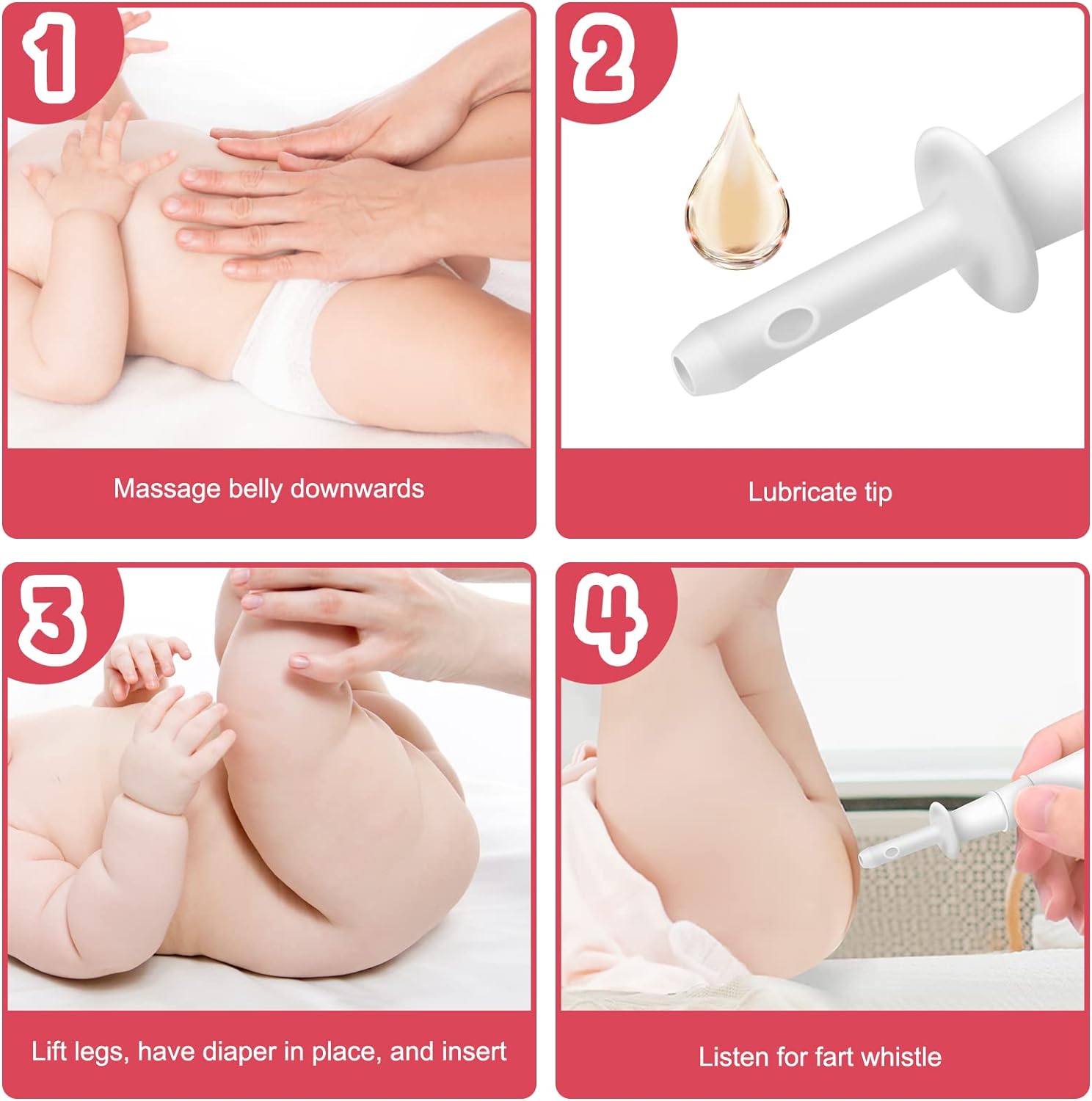 1

Massage belly downwards

2

Lubricate tip

3

Lift legs, have diaper in place, and insert

4

Listen for fart whistle