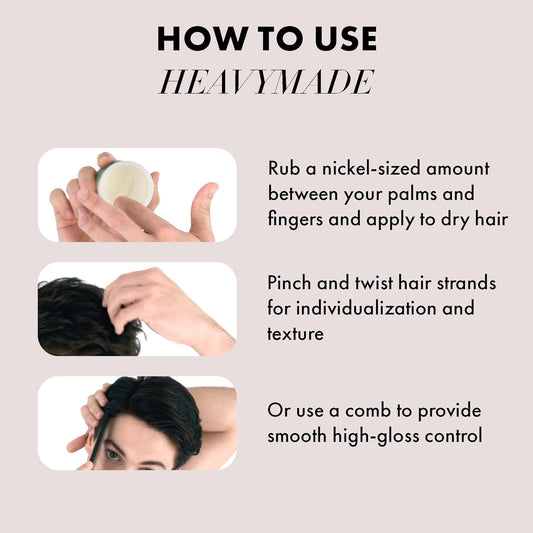 HOW TO USE
HEAVYMADE

Rub a nickel-sized amount between your palms and fingers and apply to dry hair

Pinch and twist hair strands for individualization and texture

Or use a comb to provide smooth high-gloss control