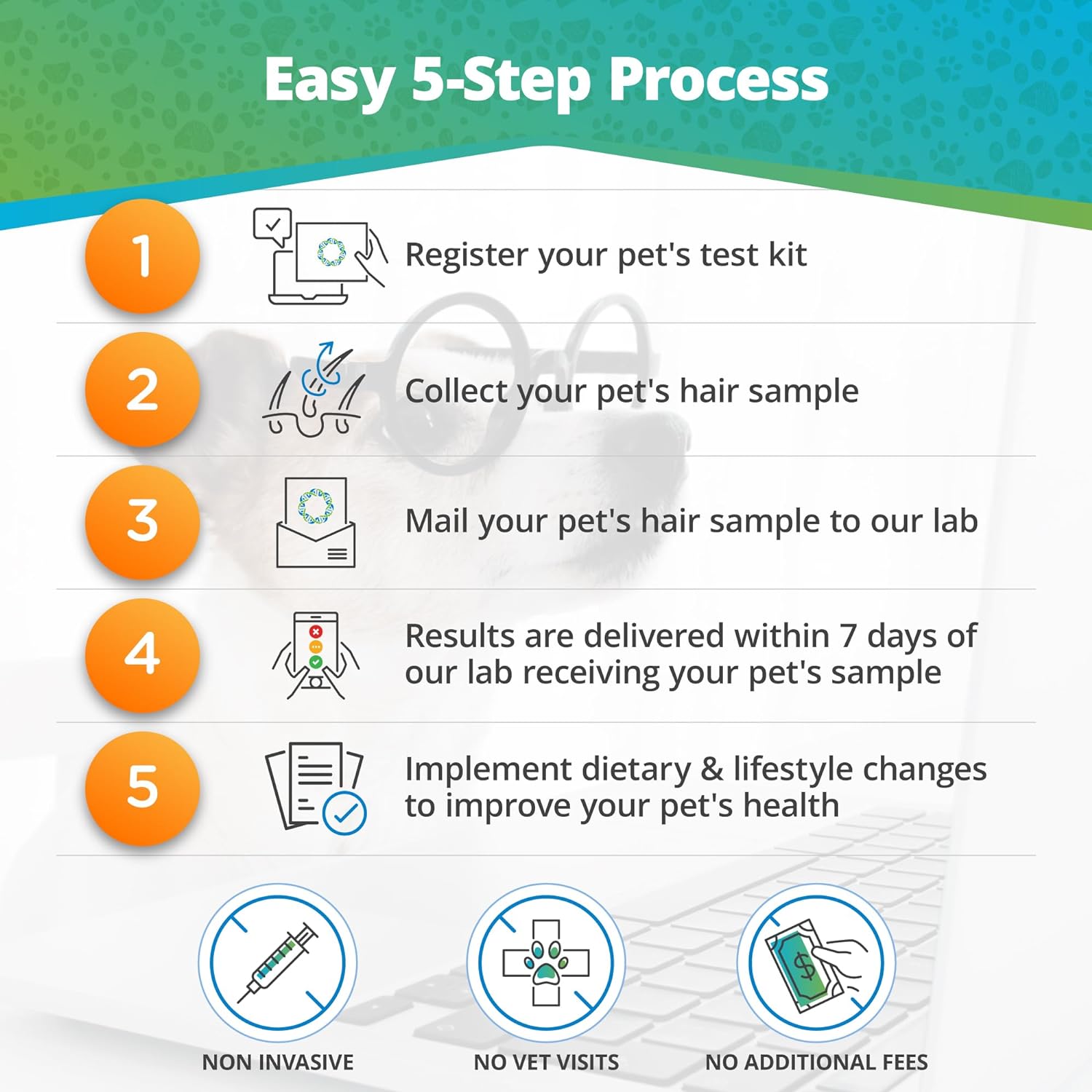 Easy 5-Step Process

1 Register your pet's test kit

2 Collect your pet's hair sample

3 Mail your pet's hair sample to our lab

4 Results are delivered within 7 days of our lab receiving your pet's sample

5 Implement dietary & lifestyle changes to improve your pet's health

$

NON INVASIVE

NO VET VISITS

NO ADDITIONAL FEES