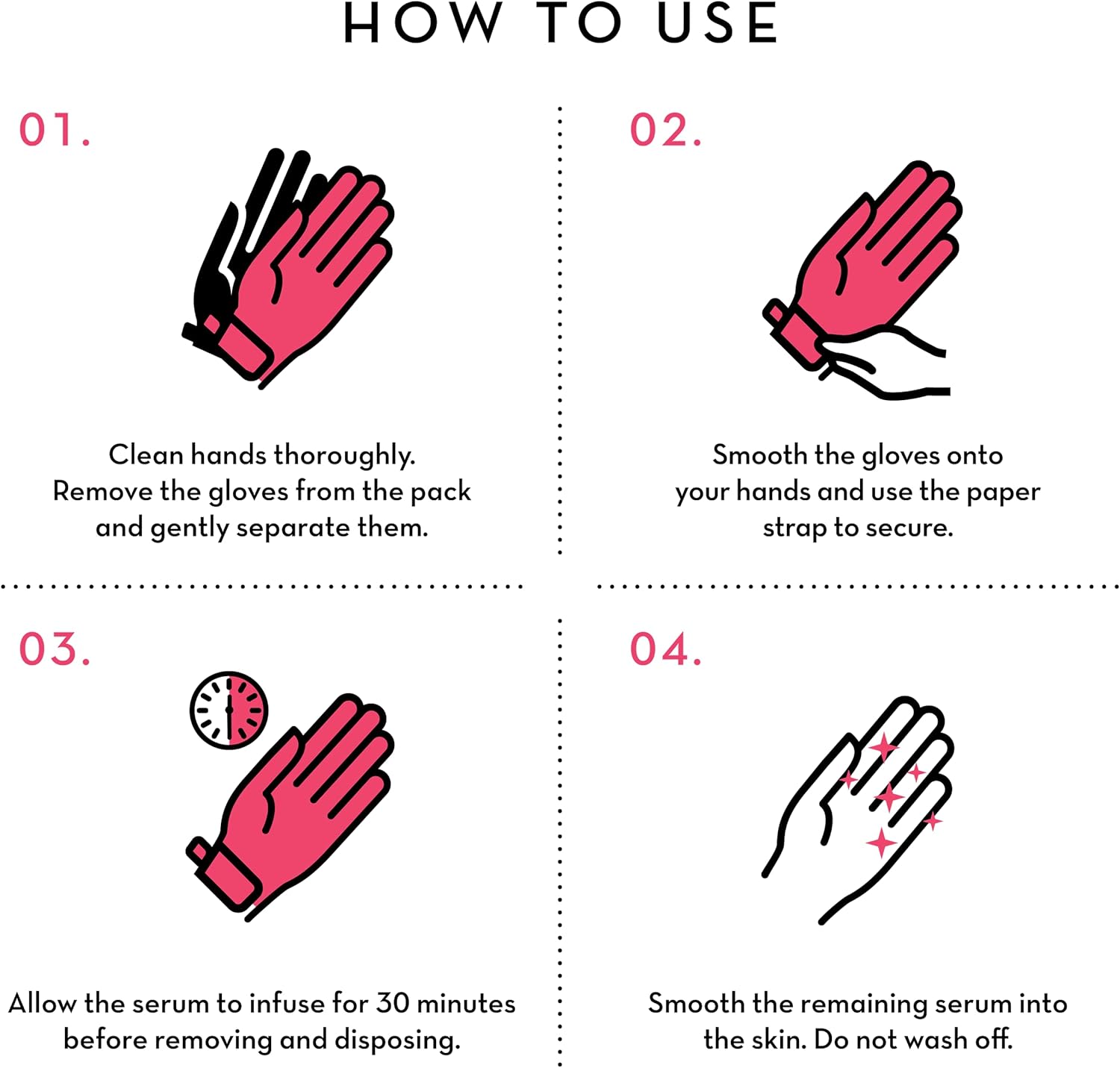 HOW TO USE

01.

Clean hands thoroughly. Remove the gloves from the pack and gently separate them.

02.

Smooth the gloves onto your hands and use the paper strap to secure.

03.

Allow the serum to infuse for 30 minutes before removing and disposing.

04.

Smooth the remaining serum into the skin. Do not wash off.