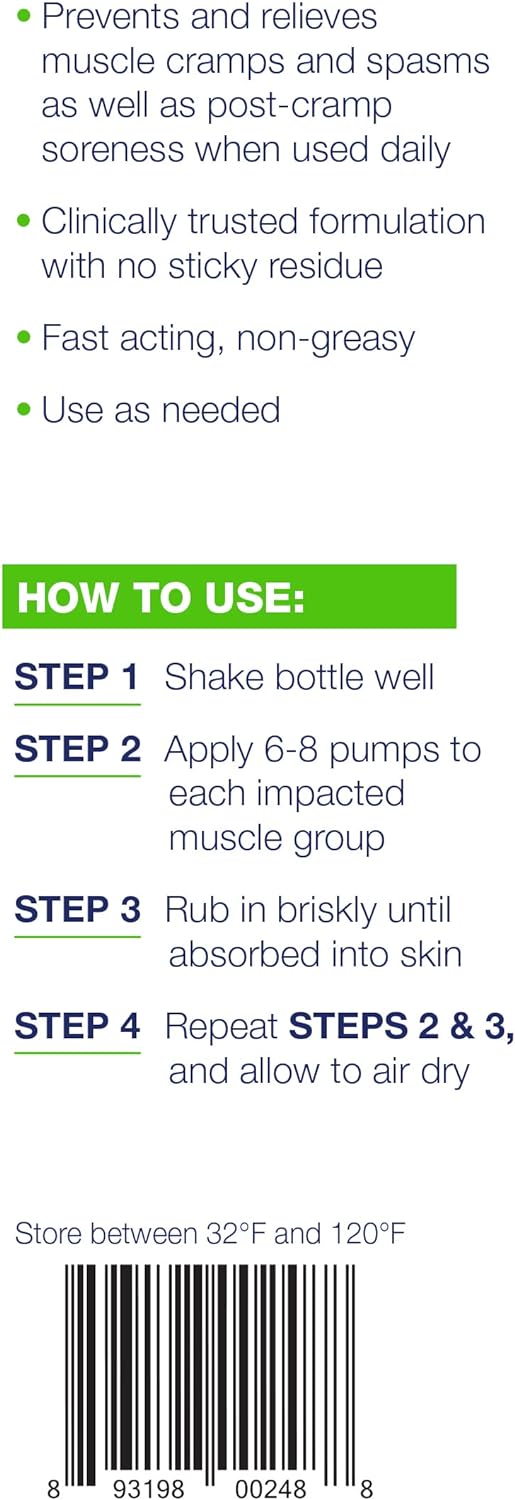 • Prevents and relieves muscle cramps and spasms as well as post-cramp soreness when used daily

• Clinically trusted formulation with no sticky residue

• Fast acting, non-greasy

• Use as needed

HOW TO USE:

STEP 1 Shake bottle well

STEP 2 Apply 6-8 pumps to each impacted muscle group

STEP 3 Rub in briskly until absorbed into skin

STEP 4 Repeat STEPS 2 & 3, and allow to air dry

Store between 32°F and 120°F

8 93198 00248 8