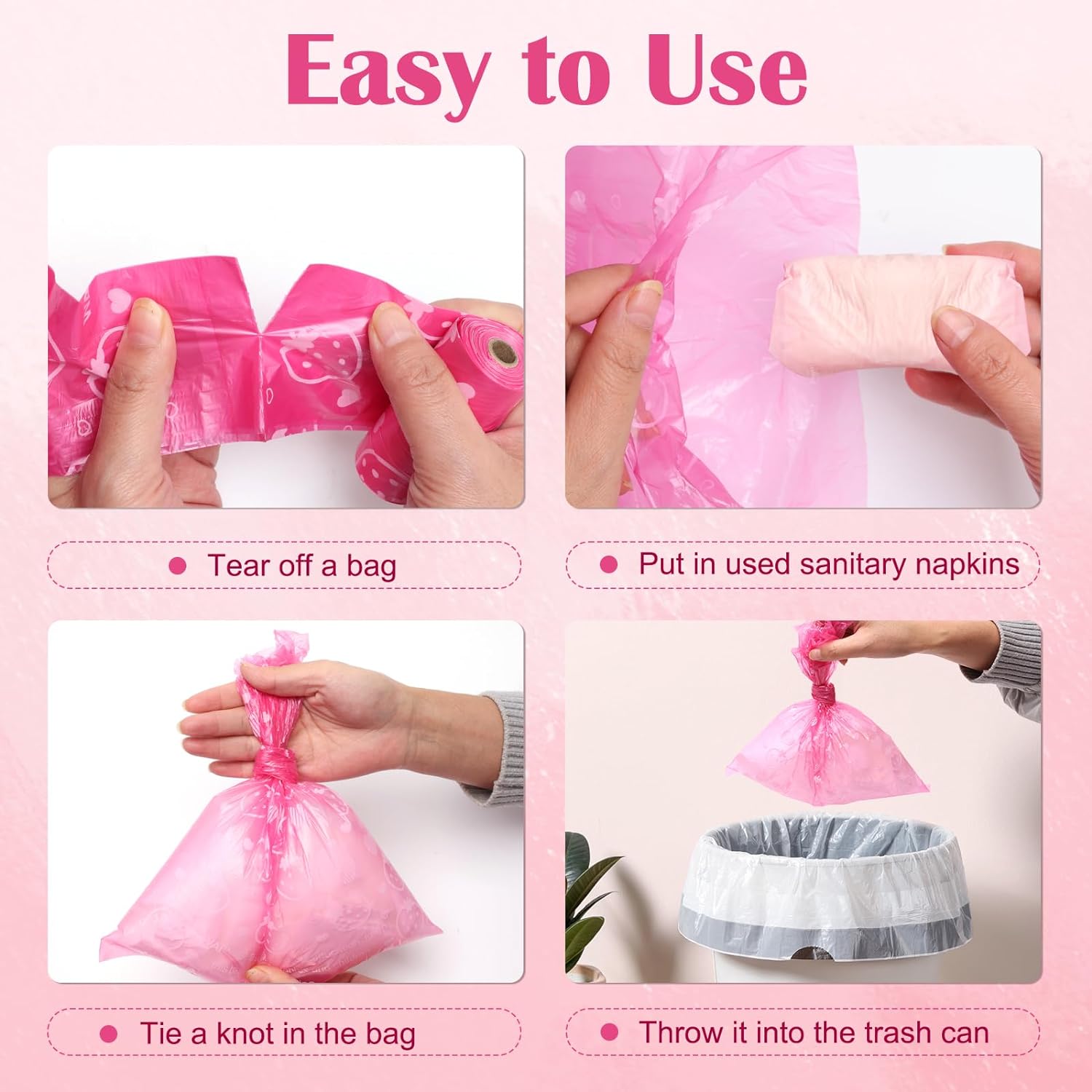 Easy to Use

Tear off a bag

Put in used sanitary napkins

Tie a knot in the bag

Throw it into the trash can