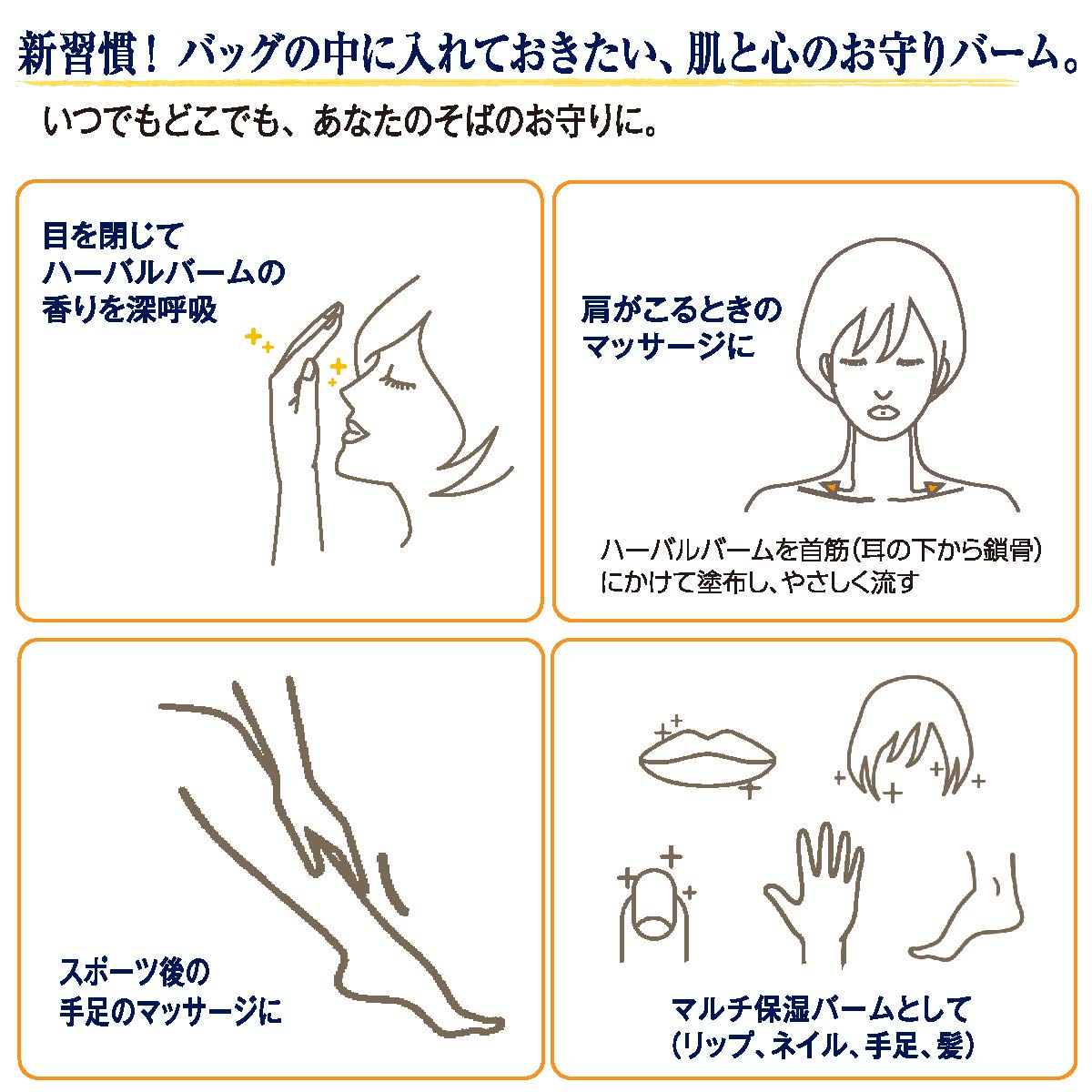 新習慣！バッグの中に入れておきたい、肌と心のお守りバーム。

いつでもどこでも、あなたのそばのお守りに。

目を閉じて
ハーバルバームの
香りを深呼吸

肩がこるときの
マッサージに

ハーバルバームを首筋（耳の下から鎖骨）にかけて塗布し、やさしく流す

スポーツ後の
手足のマッサージに

マルチ保湿バームとして
（リップ、ネイル、手足、髪）