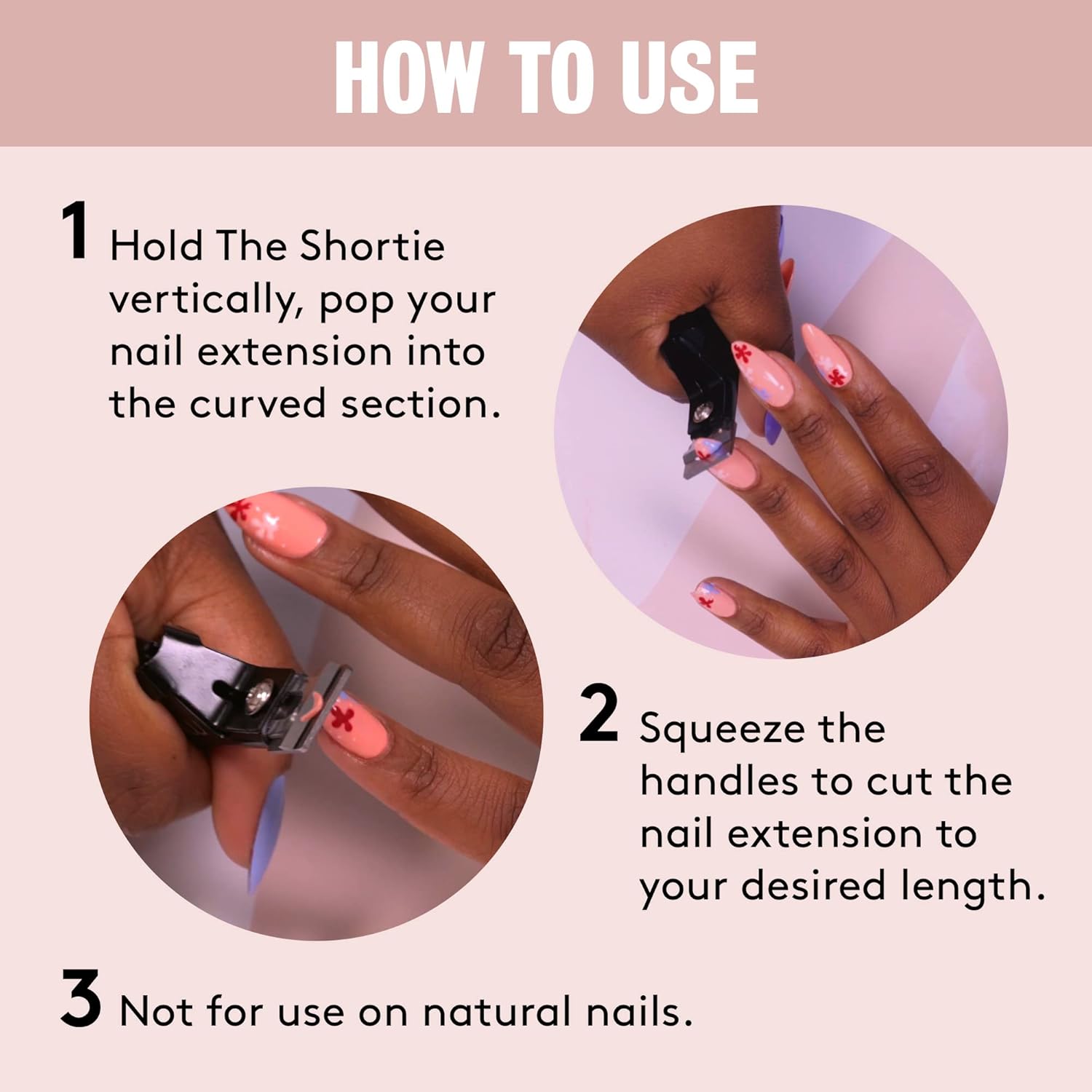 HOW TO USE

1 Hold The Shortie vertically, pop your nail extension into the curved section.

2 Squeeze the handles to cut the nail extension to your desired length.

3 Not for use on natural nails.