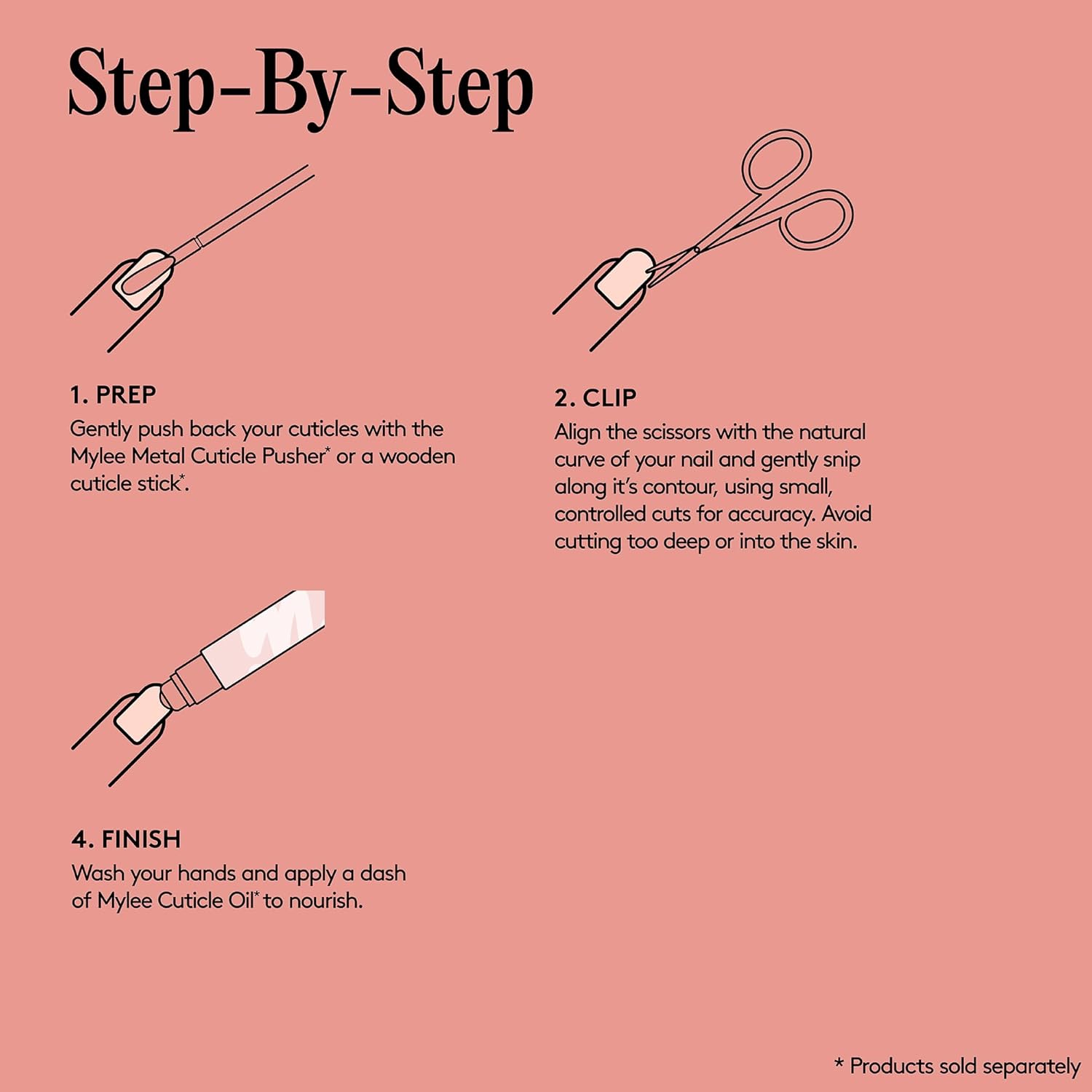 Step-By-Step

1. PREP
Gently push back your cuticles with the Mylee Metal Cuticle Pusher* or a wooden cuticle stick*.

2. CLIP
Align the scissors with the natural curve of your nail and gently snip along it's contour, using small, controlled cuts for accuracy. Avoid cutting too deep or into the skin.

4. FINISH
Wash your hands and apply a dash of Mylee Cuticle Oil* to nourish.

* Products sold separately