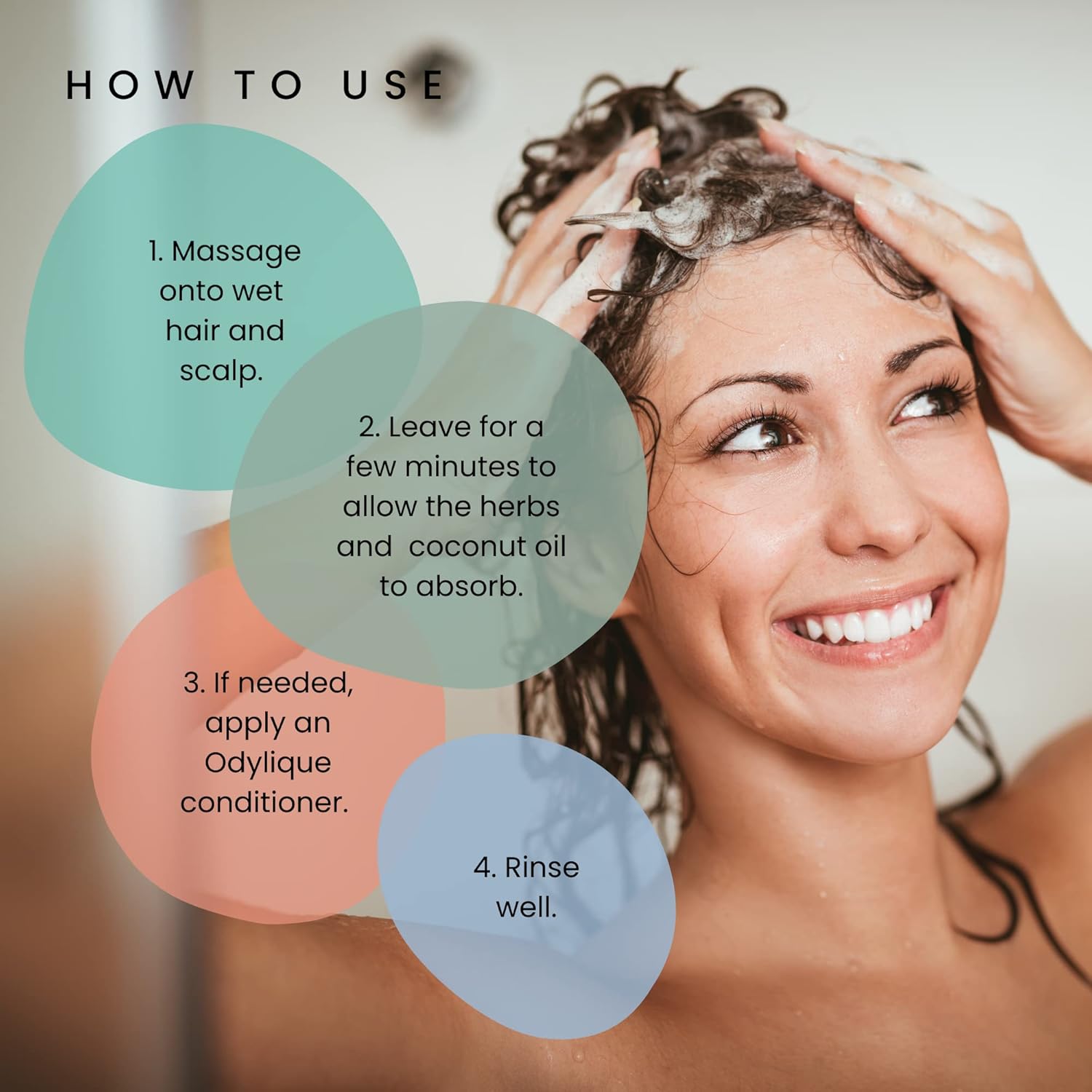 HOW TO USE

1. Massage onto wet hair and scalp.

2. Leave for a few minutes to allow the herbs and coconut oil to absorb.

3. If needed, apply an Odylique conditioner.

4. Rinse well.