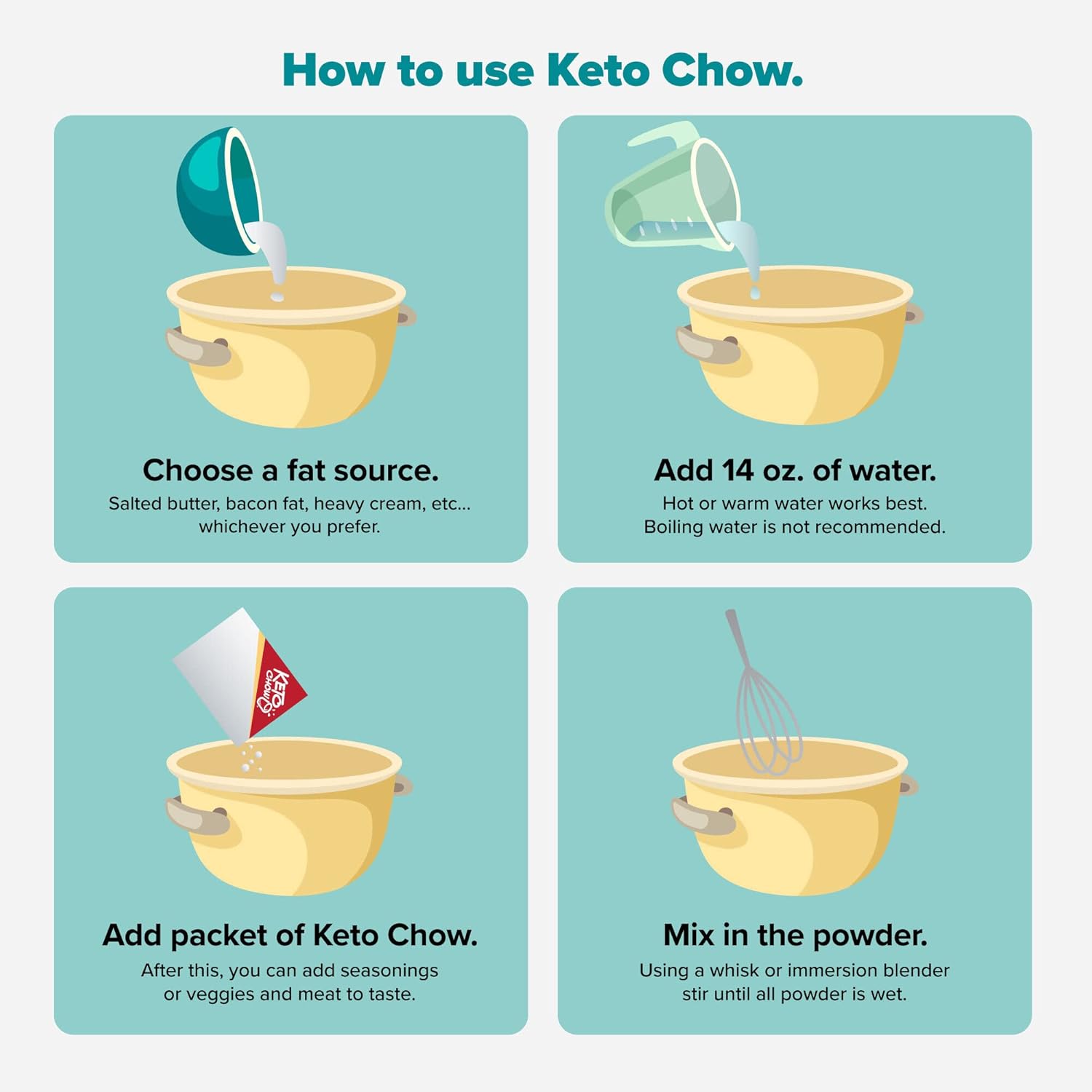 How to use Keto Chow.

Choose a fat source.
Salted butter, bacon fat, heavy cream, etc... whichever you prefer.

Add 14 oz. of water.
Hot or warm water works best. Boiling water is not recommended.

KETO CHOW

Add packet of Keto Chow.
After this, you can add seasonings or veggies and meat to taste.

Mix in the powder.
Using a whisk or immersion blender stir until all powder is wet.