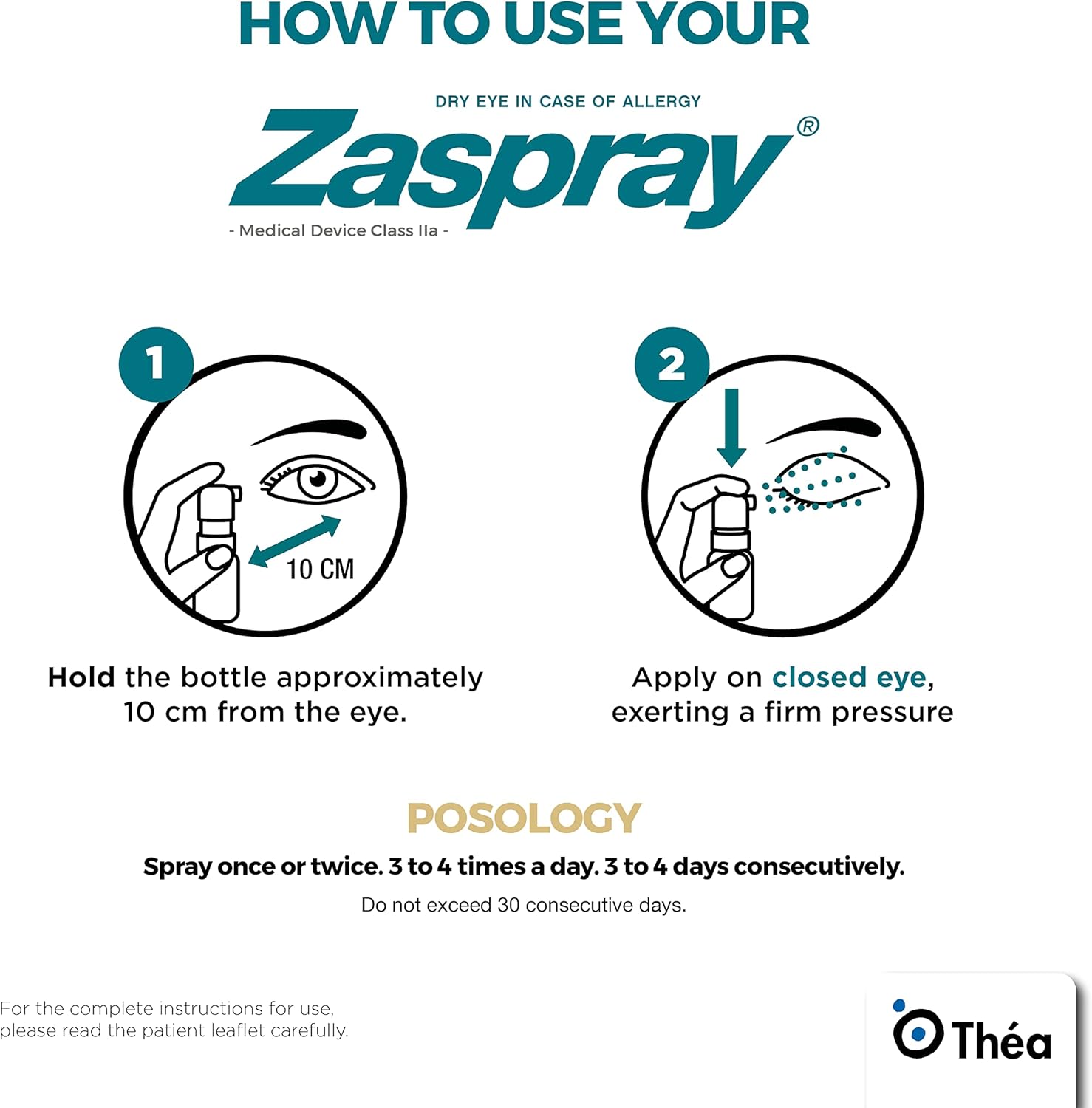 HOW TO USE YOUR

DRY EYE IN CASE OF ALLERGY

Zaspray®

- Medical Device Class IIa -

1

10 CM

Hold the bottle approximately 10 cm from the eye.

2

Apply on closed eye, exerting a firm pressure

POSOLOGY

Spray once or twice. 3 to 4 times a day. 3 to 4 days consecutively.

Do not exceed 30 consecutive days.

For the complete instructions for use, please read the patient leaflet carefully.

Théa