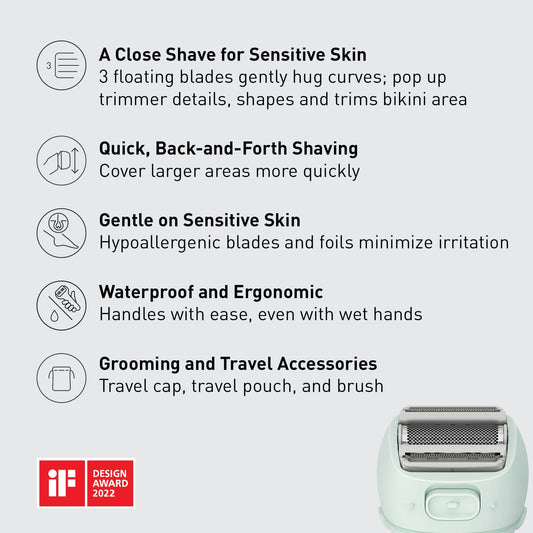 3

A Close Shave for Sensitive Skin
3 floating blades gently hug curves; pop up trimmer details, shapes and trims bikini area

Quick, Back-and-Forth Shaving
Cover larger areas more quickly

Gentle on Sensitive Skin
Hypoallergenic blades and foils minimize irritation

Waterproof and Ergonomic
Handles with ease, even with wet hands

Grooming and Travel Accessories
Travel cap, travel pouch, and brush

iF DESIGN AWARD 2022