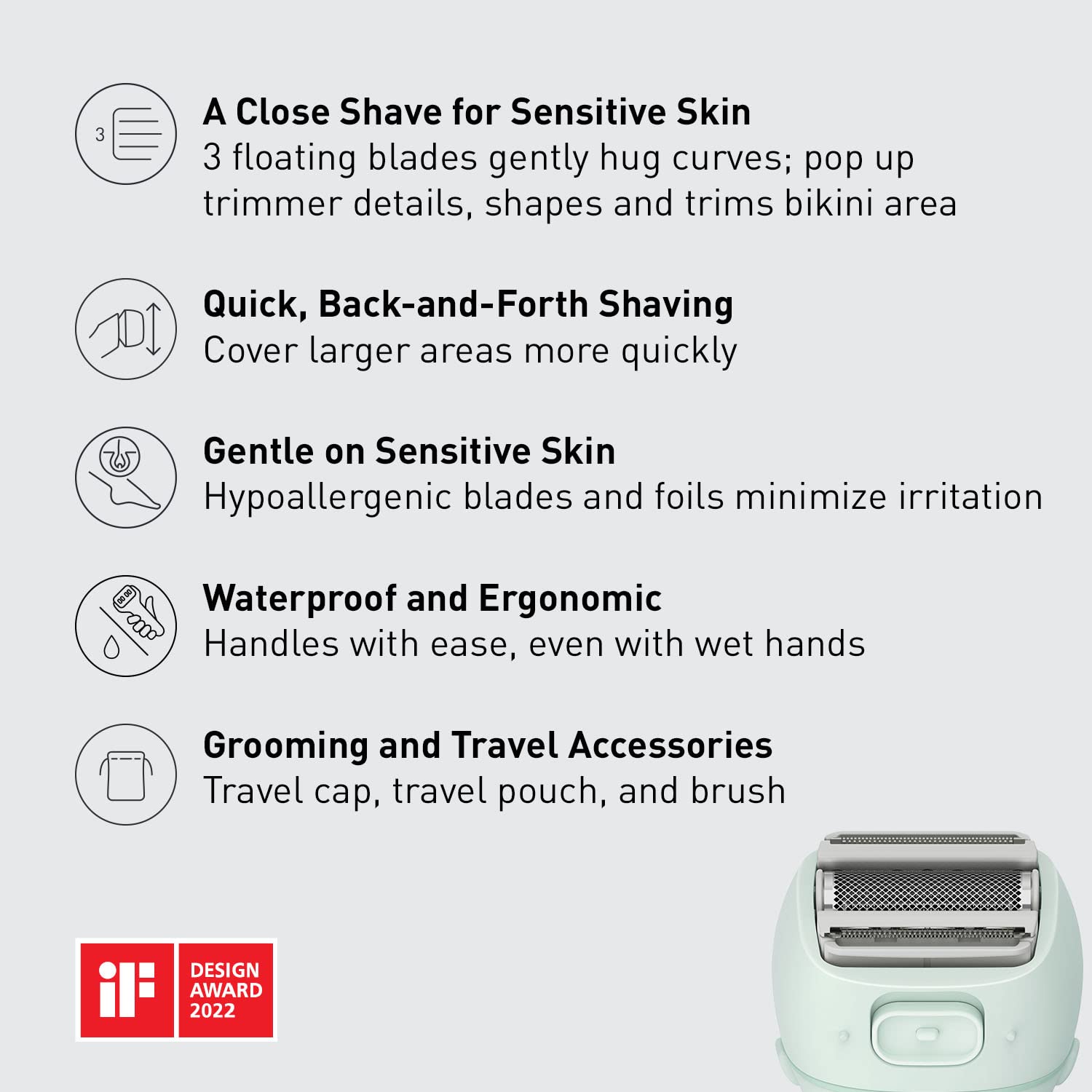 3

A Close Shave for Sensitive Skin
3 floating blades gently hug curves; pop up trimmer details, shapes and trims bikini area

Quick, Back-and-Forth Shaving
Cover larger areas more quickly

Gentle on Sensitive Skin
Hypoallergenic blades and foils minimize irritation

Waterproof and Ergonomic
Handles with ease, even with wet hands

Grooming and Travel Accessories
Travel cap, travel pouch, and brush

iF DESIGN AWARD 2022