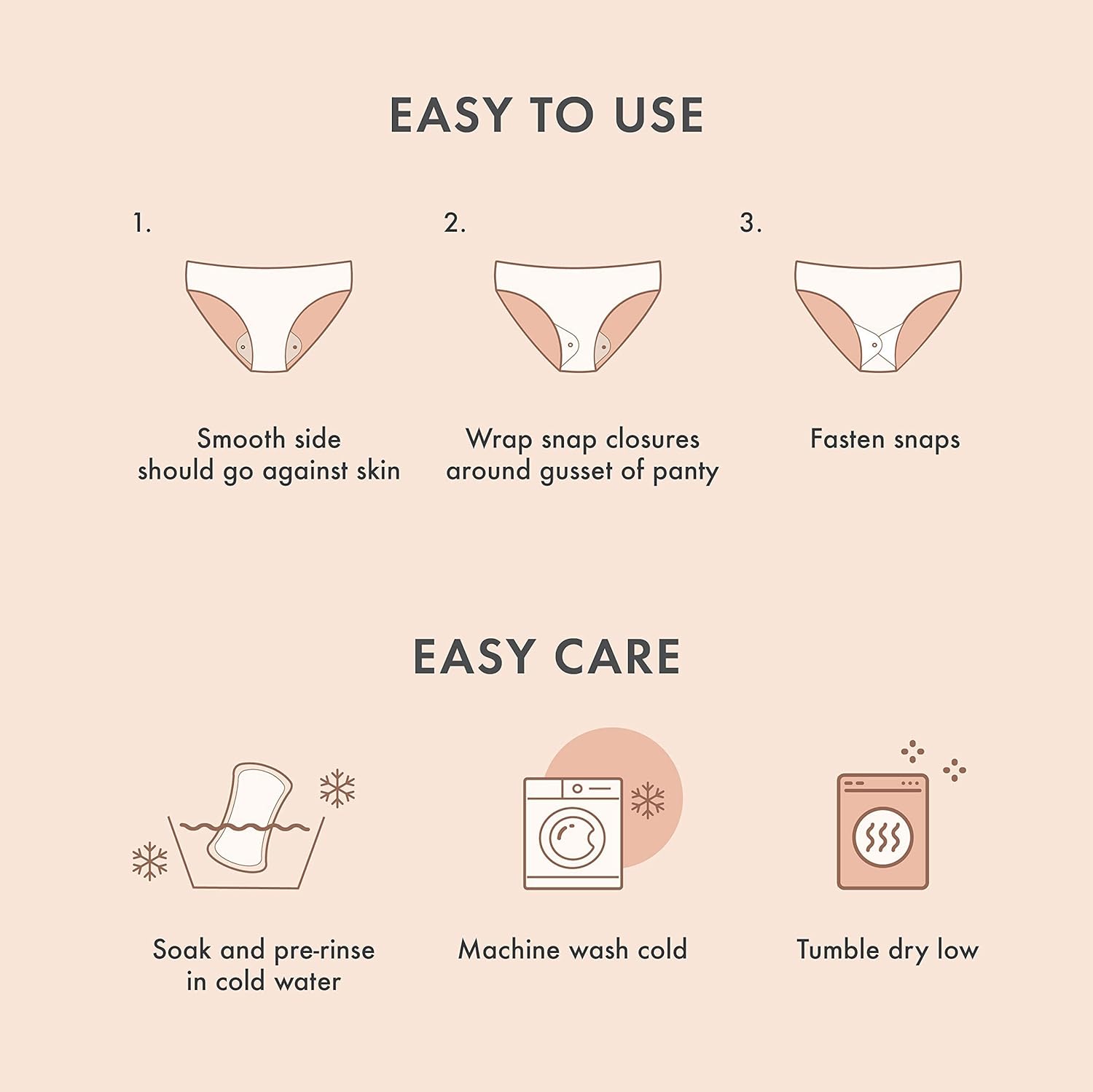 EASY TO USE

1.

Smooth side should go against skin

2.

Wrap snap closures around gusset of panty

3.

Fasten snaps

EASY CARE

Soak and pre-rinse in cold water

Machine wash cold

Tumble dry low