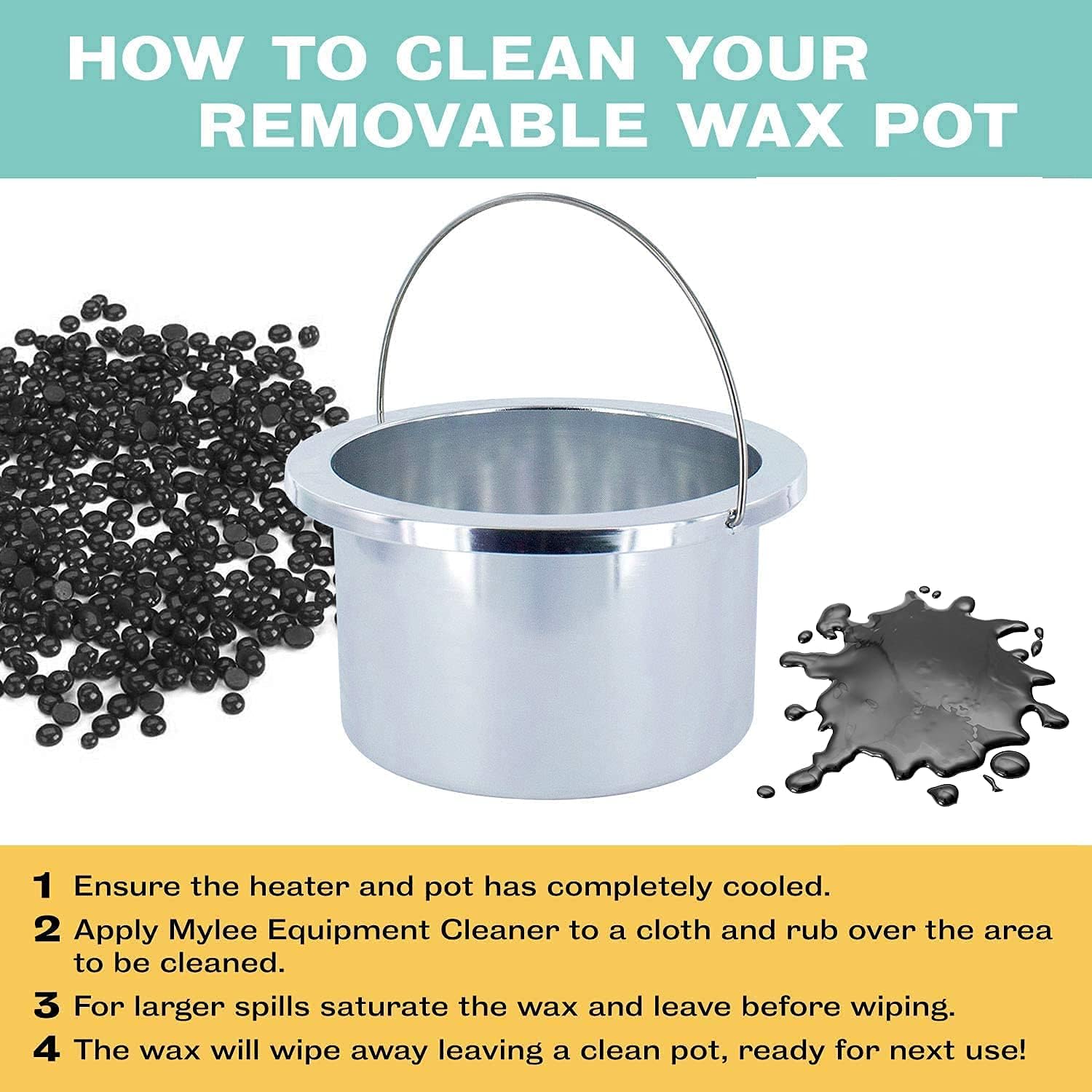 HOW TO CLEAN YOUR REMOVABLE WAX POT

1 Ensure the heater and pot has completely cooled.

2 Apply Mylee Equipment Cleaner to a cloth and rub over the area to be cleaned.

3 For larger spills saturate the wax and leave before wiping.

4 The wax will wipe away leaving a clean pot, ready for next use!