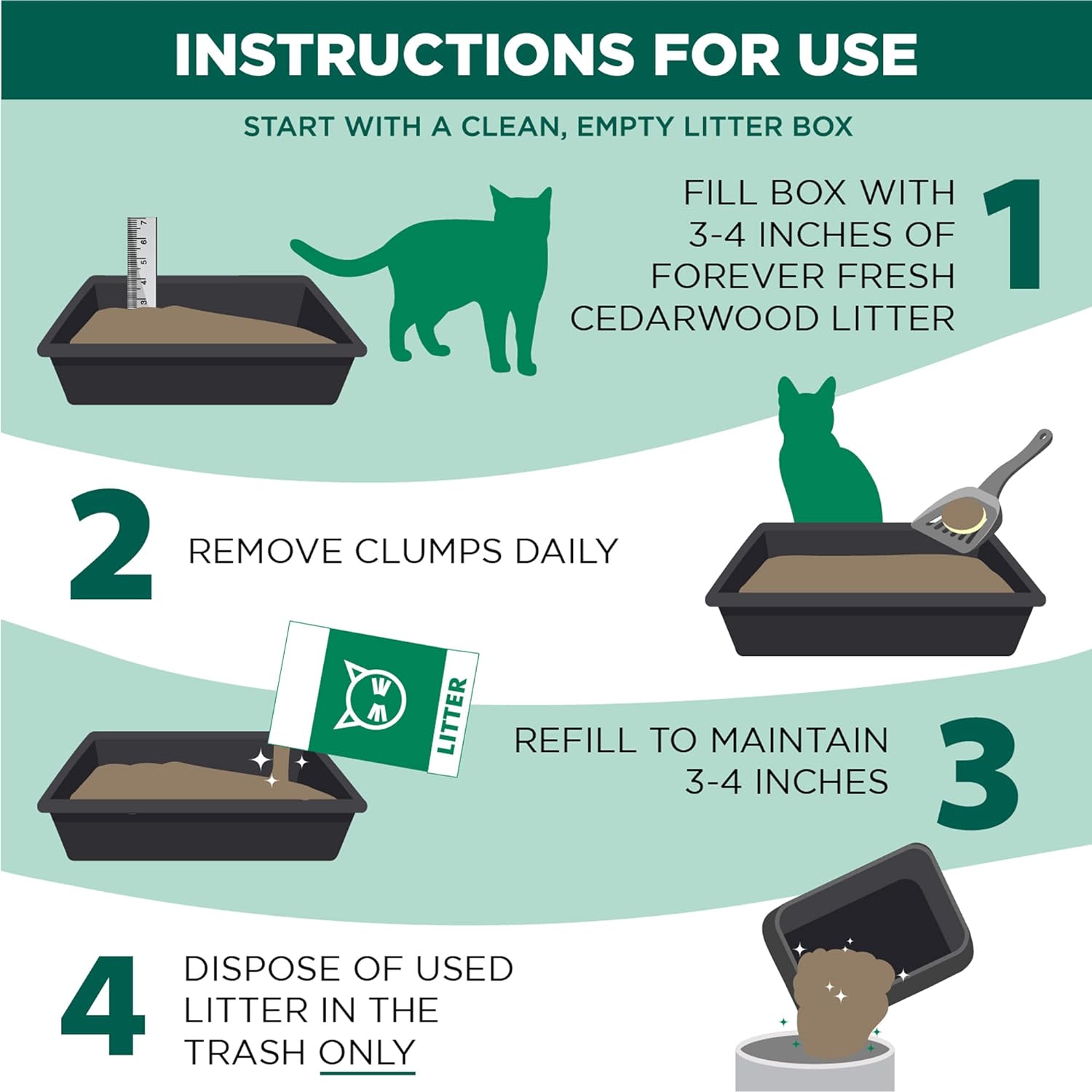 INSTRUCTIONS FOR USE

START WITH A CLEAN, EMPTY LITTER BOX

3 4 5 6 7

FILL BOX WITH 3-4 INCHES OF FOREVER FRESH CEDARWOOD LITTER

1

2

REMOVE CLUMPS DAILY

LITTER

REFILL TO MAINTAIN 3-4 INCHES

3

4

DISPOSE OF USED LITTER IN THE TRASH ONLY