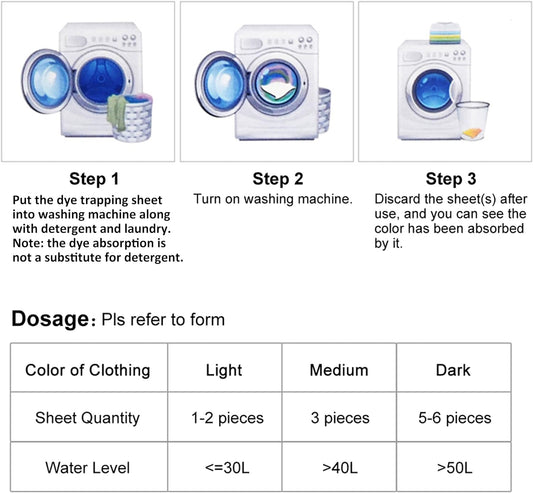 Step 1
Put the dye trapping sheet into washing machine along with detergent and laundry. Note: the dye absorption is not a substitute for detergent.

Step 2
Turn on washing machine.

Step 3
Discard the sheet(s) after use, and you can see the color has been absorbed by it.

Dosage: Pls refer to form

| Color of Clothing | Light | Medium | Dark |
|---|---|---|---|
| Sheet Quantity | 1-2 pieces | 3 pieces | 5-6 pieces |
| Water Level | <=30L | >40L | >50L |