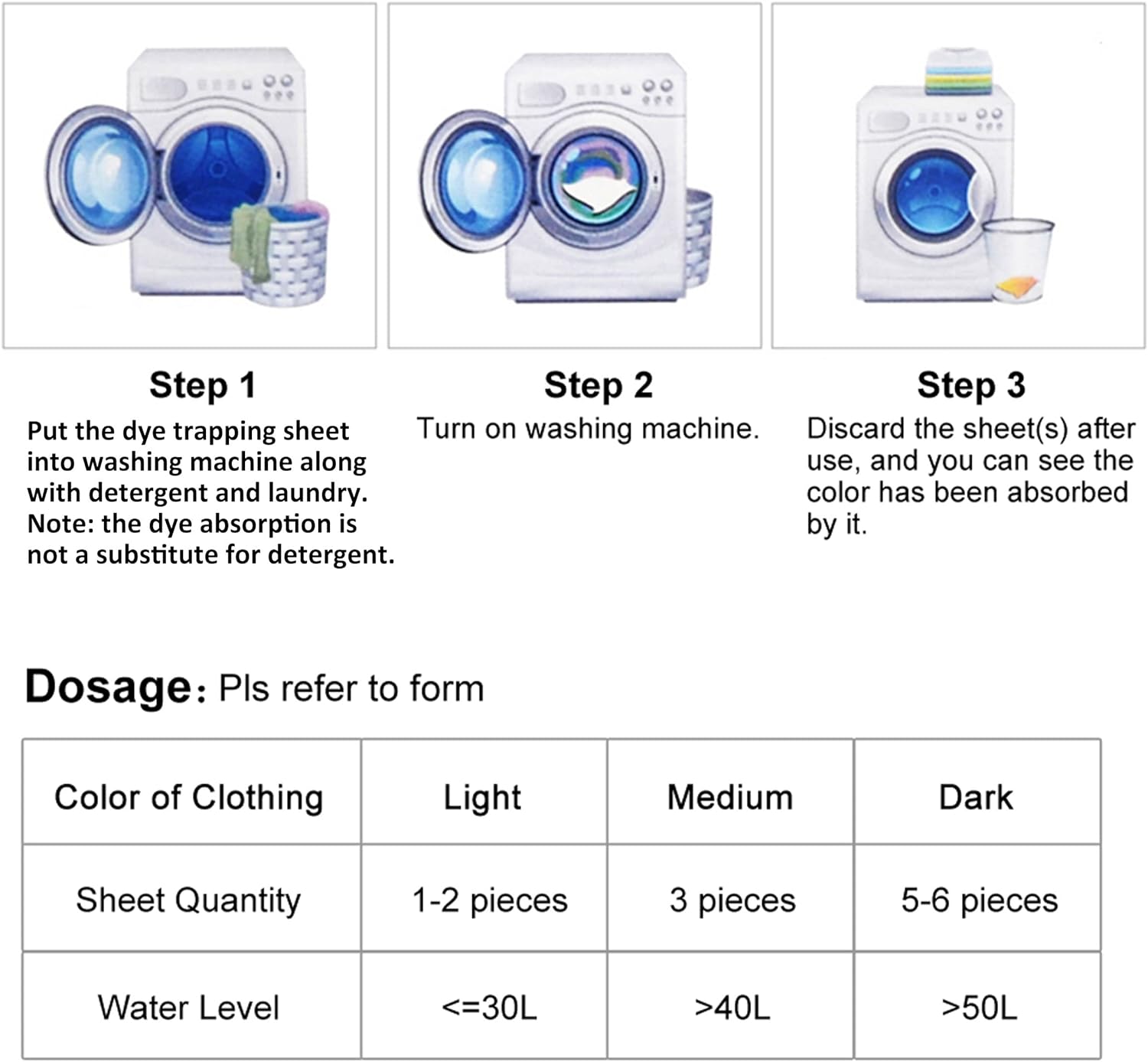 Step 1
Put the dye trapping sheet into washing machine along with detergent and laundry. Note: the dye absorption is not a substitute for detergent.

Step 2
Turn on washing machine.

Step 3
Discard the sheet(s) after use, and you can see the color has been absorbed by it.

Dosage: Pls refer to form

| Color of Clothing | Light | Medium | Dark |
|---|---|---|---|
| Sheet Quantity | 1-2 pieces | 3 pieces | 5-6 pieces |
| Water Level | <=30L | >40L | >50L |