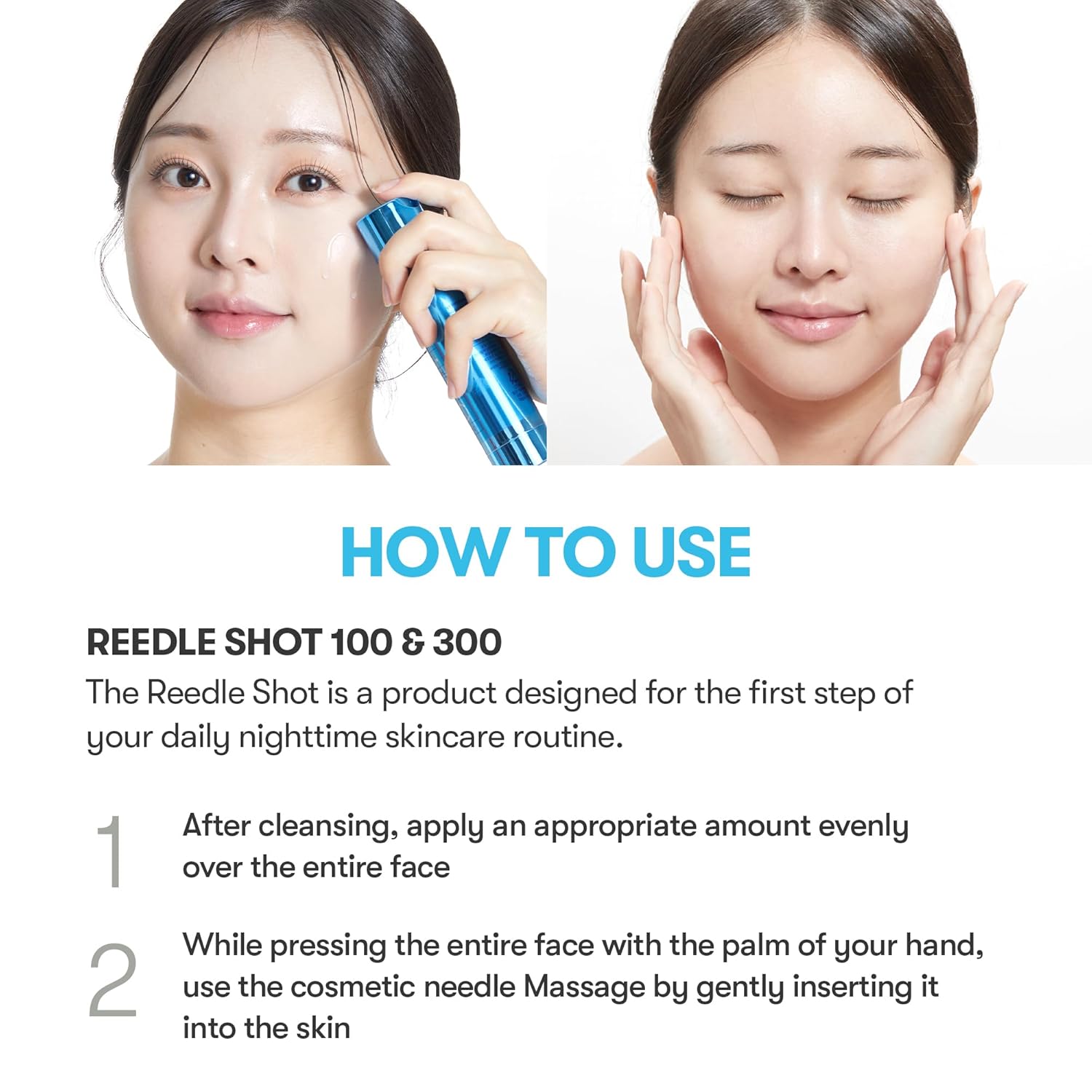 HOW TO USE

REEDLE SHOT 100 & 300
The Reedle Shot is a product designed for the first step of your daily nighttime skincare routine.

1 After cleansing, apply an appropriate amount evenly over the entire face

2 While pressing the entire face with the palm of your hand, use the cosmetic needle Massage by gently inserting it into the skin