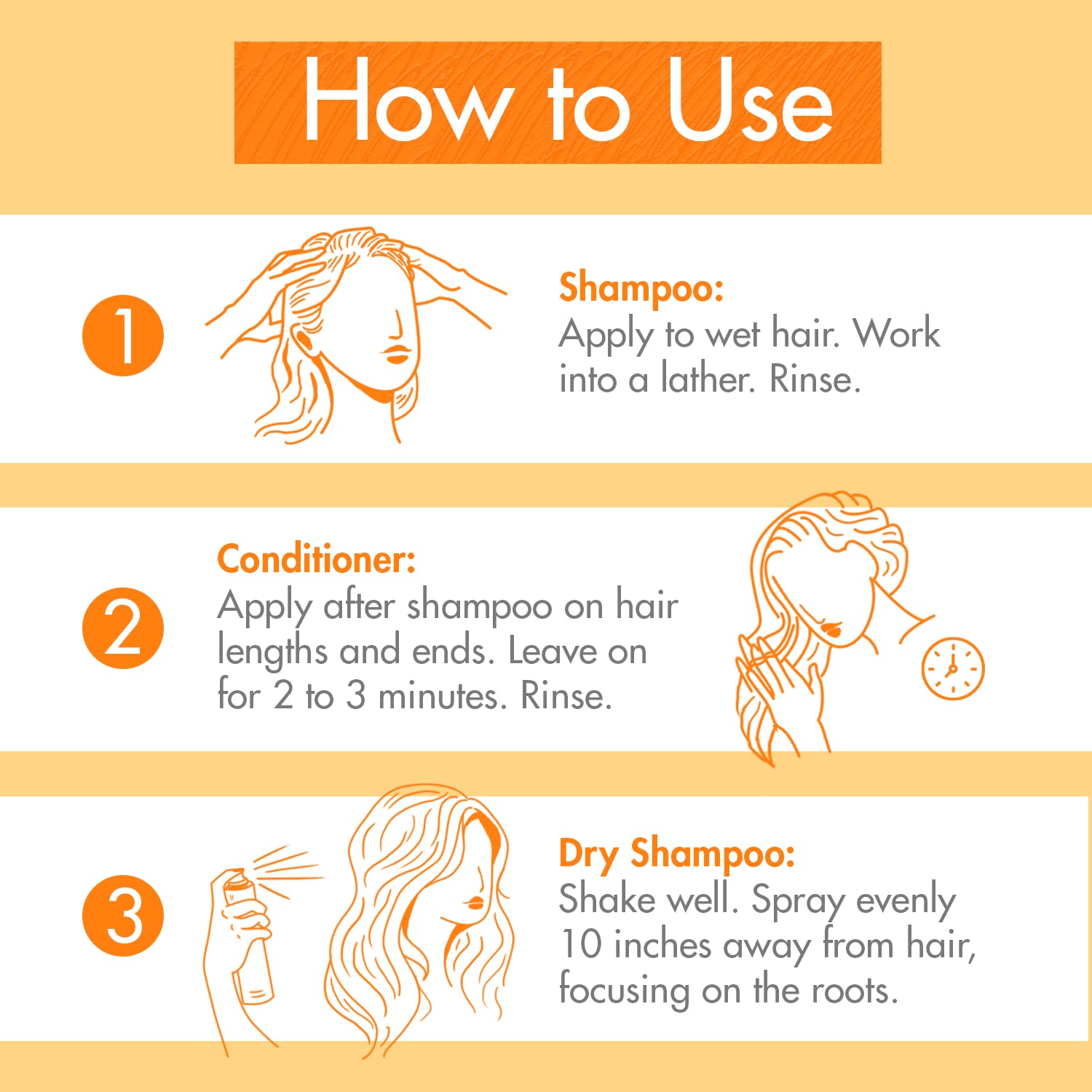 How to Use

1

Shampoo:
Apply to wet hair. Work into a lather. Rinse.

2

Conditioner:
Apply after shampoo on hair lengths and ends. Leave on for 2 to 3 minutes. Rinse.

3

Dry Shampoo:
Shake well. Spray evenly 10 inches away from hair, focusing on the roots.