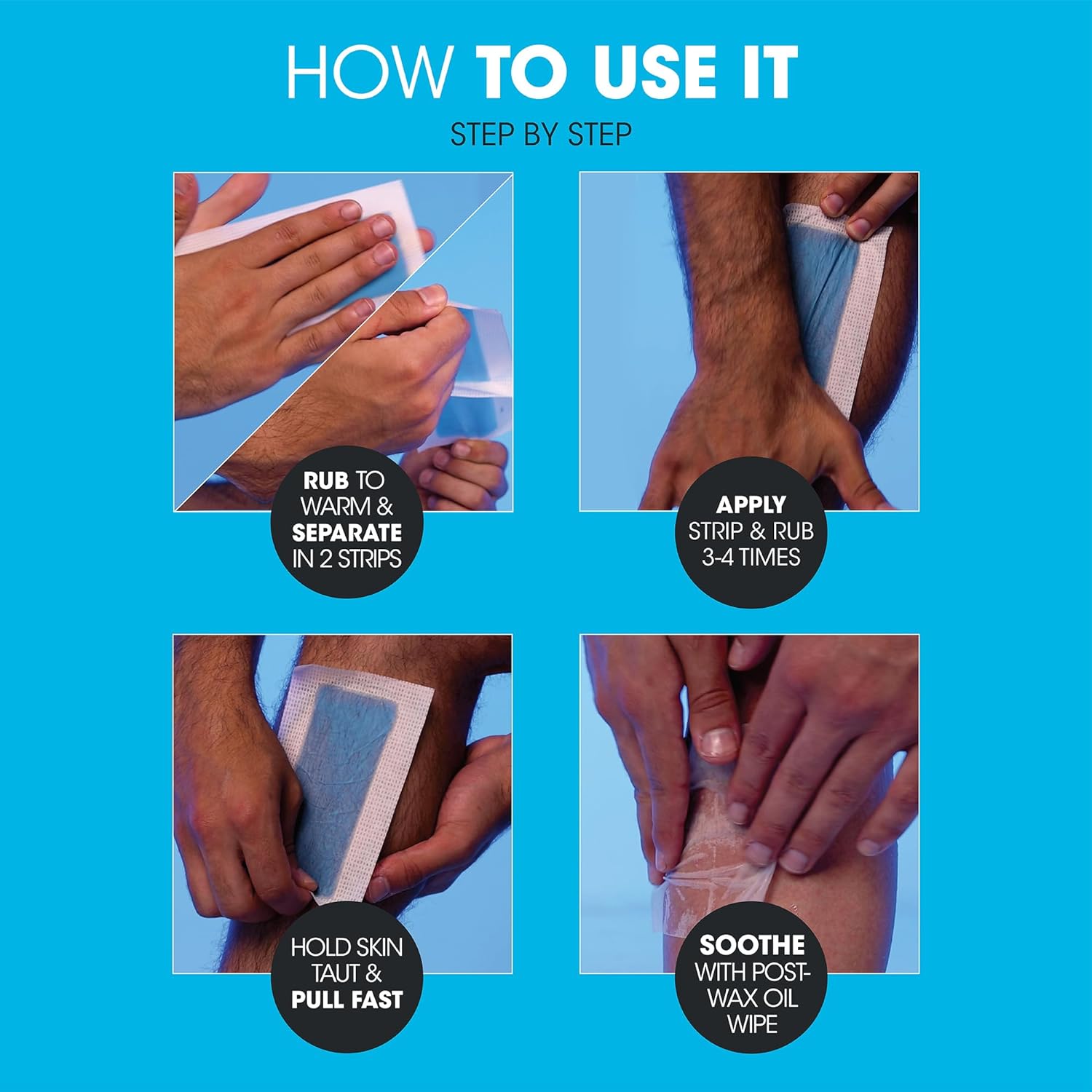 HOW TO USE IT

STEP BY STEP

RUB TO WARM & SEPARATE IN 2 STRIPS

APPLY STRIP & RUB 3-4 TIMES

HOLD SKIN TAUT & PULL FAST

SOOTHE WITH POST-WAX OIL WIPE