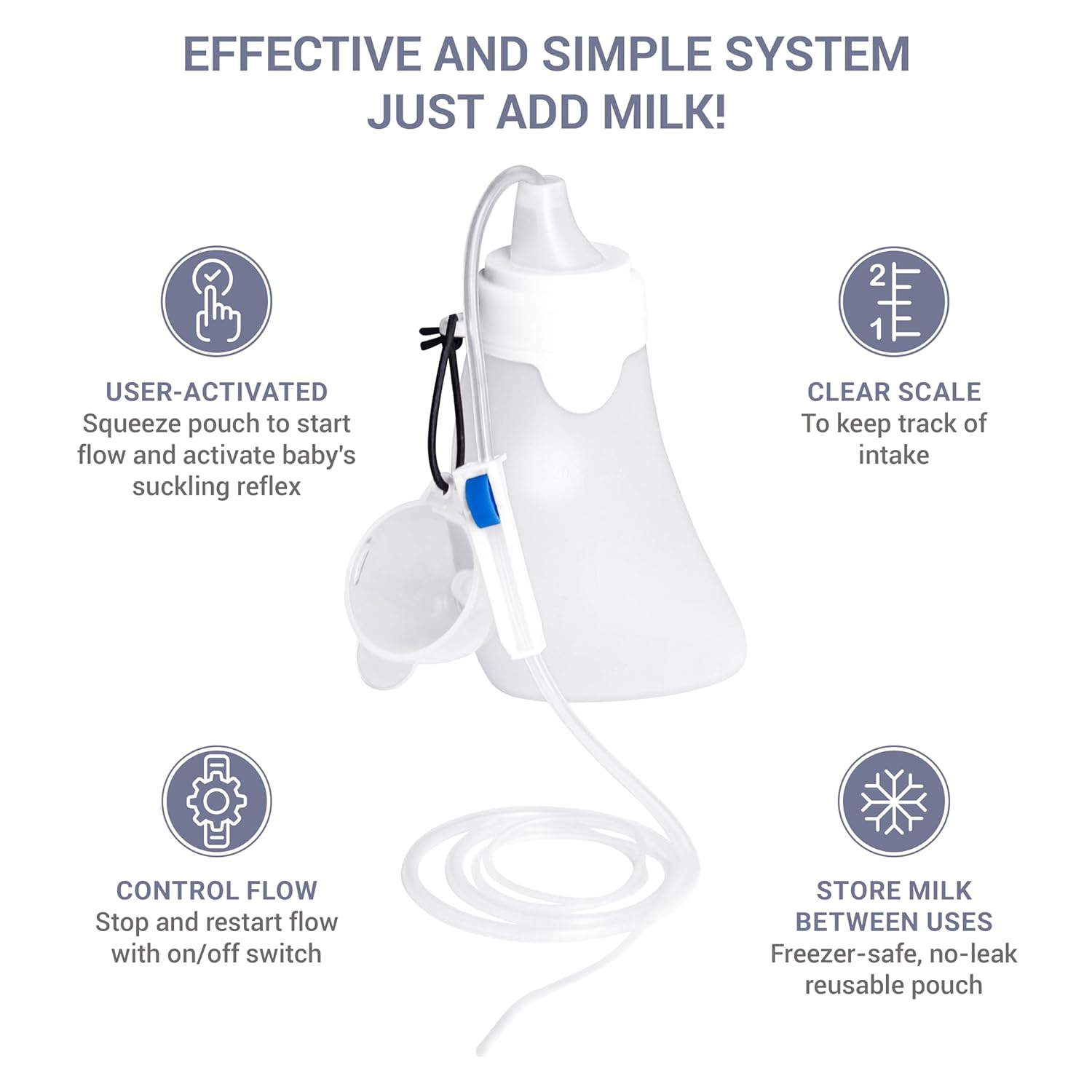 EFFECTIVE AND SIMPLE SYSTEM
JUST ADD MILK!

USER-ACTIVATED
Squeeze pouch to start flow and activate baby's suckling reflex

2
1

CLEAR SCALE
To keep track of intake

CONTROL FLOW
Stop and restart flow with on/off switch

STORE MILK BETWEEN USES
Freezer-safe, no-leak reusable pouch