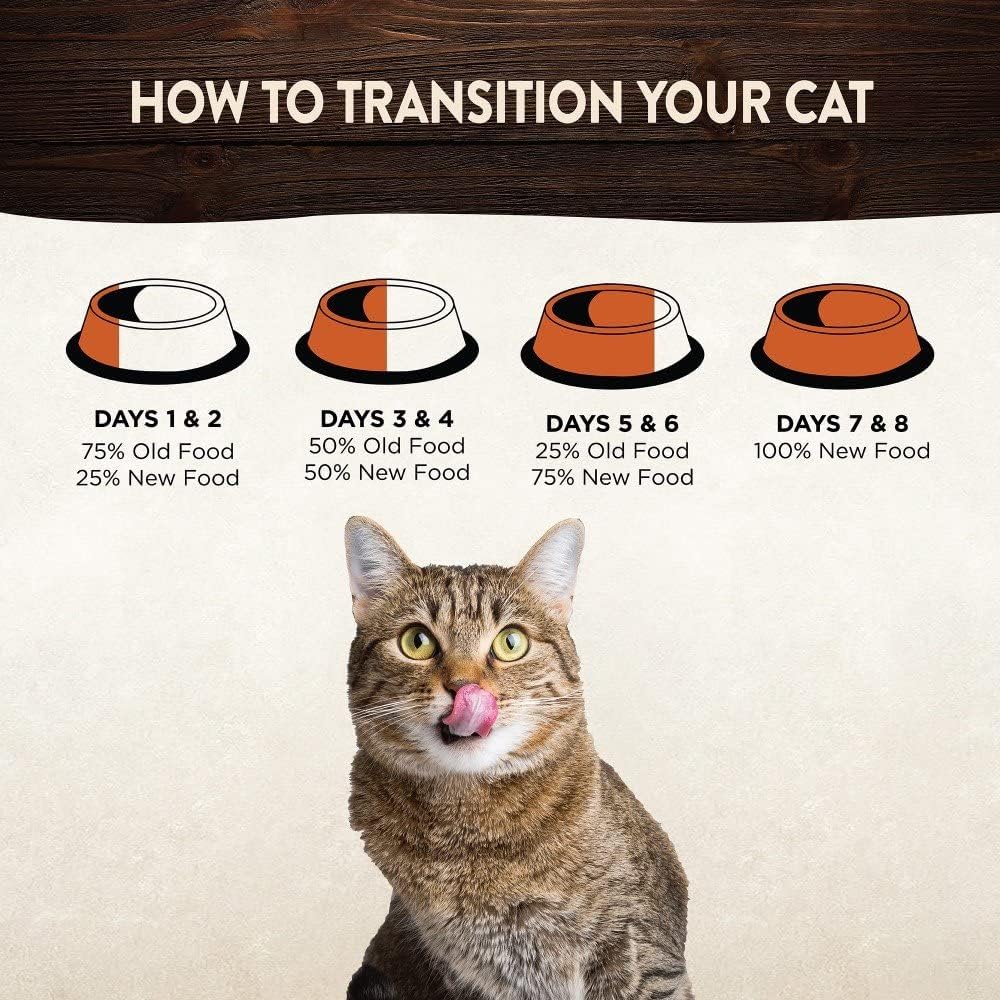 HOW TO TRANSITION YOUR CAT

DAYS 1 & 2
75% Old Food
25% New Food

DAYS 3 & 4
50% Old Food
50% New Food

DAYS 5 & 6
25% Old Food
75% New Food

DAYS 7 & 8
100% New Food