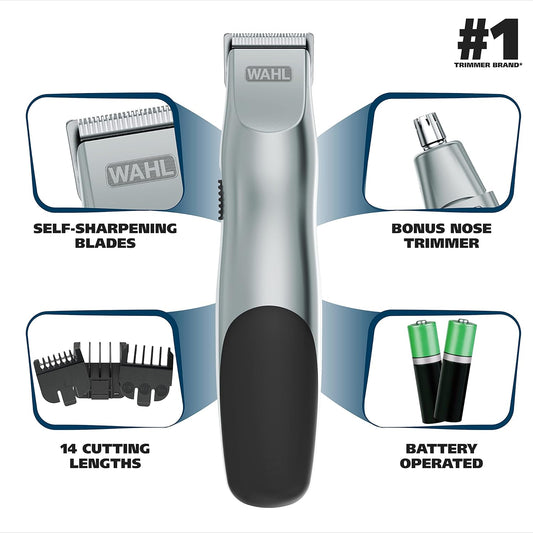 #1
TRIMMER BRAND*

WAHL

WAHL

SELF-SHARPENING BLADES

BONUS NOSE TRIMMER

14 CUTTING LENGTHS

BATTERY OPERATED