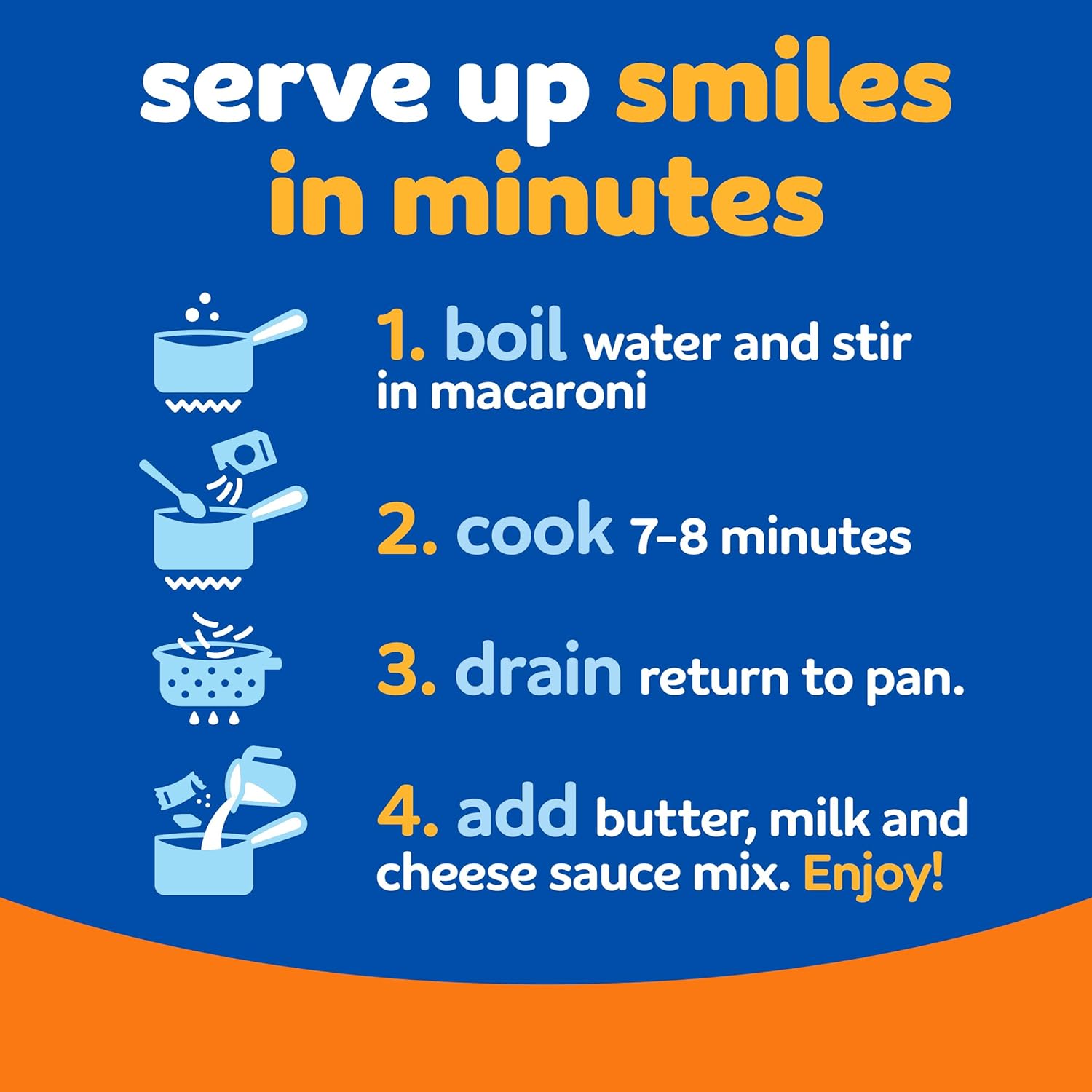 serve up smiles in minutes

1. boil water and stir in macaroni

2. cook 7–8 minutes

3. drain return to pan.

4. add butter, milk and cheese sauce mix. Enjoy!