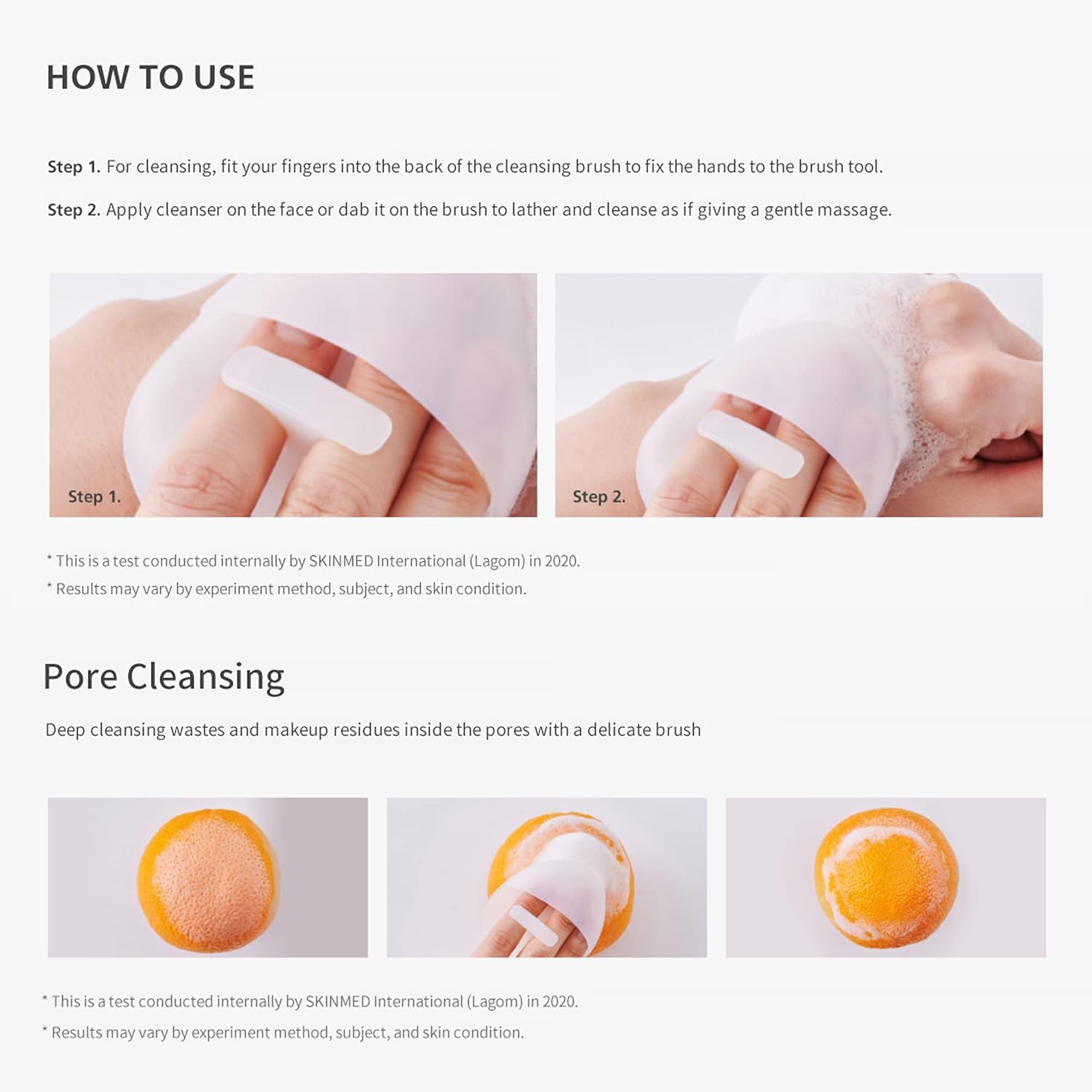 HOW TO USE

Step 1. For cleansing, fit your fingers into the back of the cleansing brush to fix the hands to the brush tool.

Step 2. Apply cleanser on the face or dab it on the brush to lather and cleanse as if giving a gentle massage.

Step 1.

Step 2.

* This is a test conducted internally by SKINMED International (Lagom) in 2020.
* Results may vary by experiment method, subject, and skin condition.

Pore Cleansing

Deep cleansing wastes and makeup residues inside the pores with a delicate brush

* This is a test conducted internally by SKINMED International (Lagom) in 2020.
* Results may vary by experiment method, subject, and skin condition.