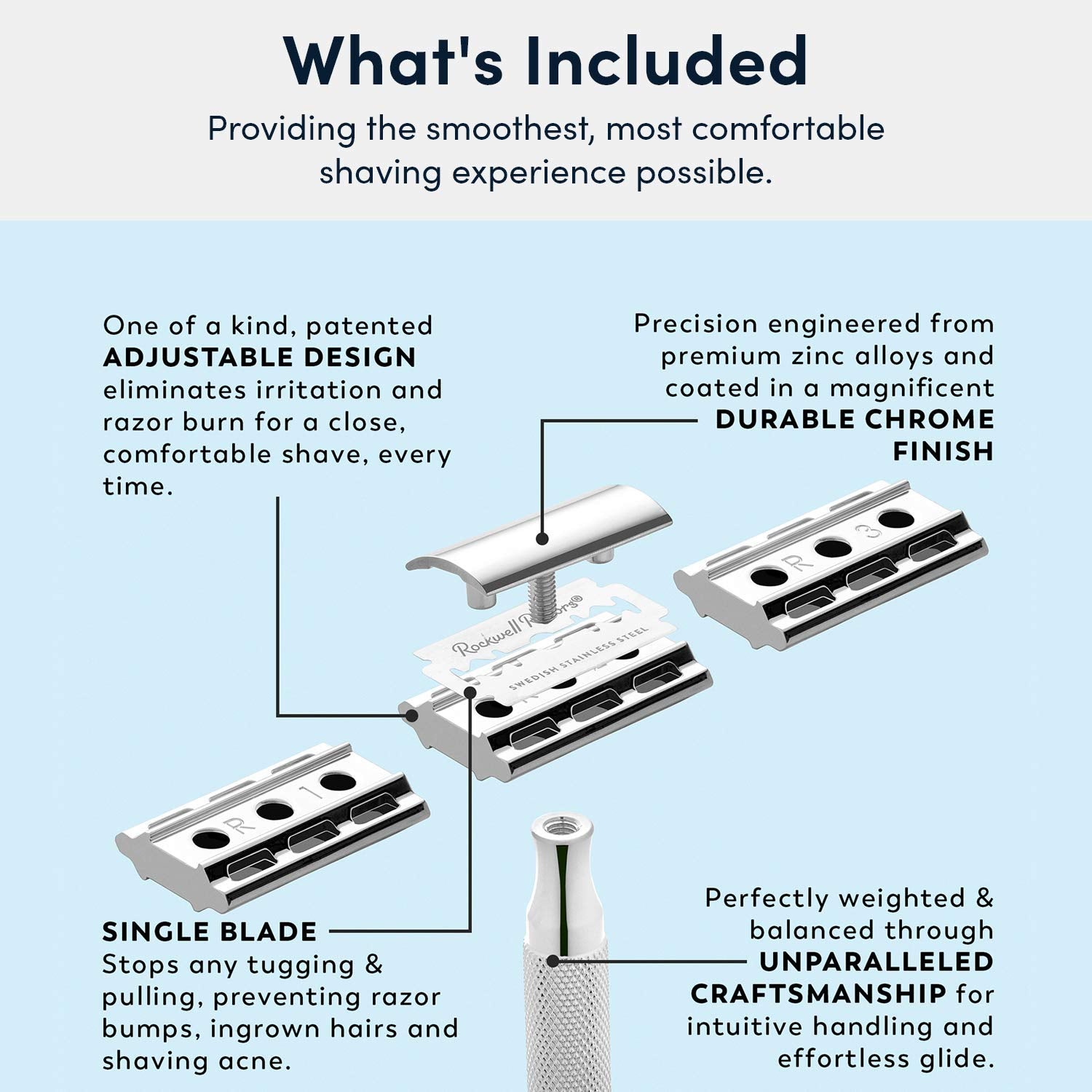 What's Included

Providing the smoothest, most comfortable shaving experience possible.

One of a kind, patented ADJUSTABLE DESIGN eliminates irritation and razor burn for a close, comfortable shave, every time.

Precision engineered from premium zinc alloys and coated in a magnificent DURABLE CHROME FINISH

R 3

Rockwell Razors®

SWEDISH STAINLESS STEEL

R 1

SINGLE BLADE
Stops any tugging & pulling, preventing razor bumps, ingrown hairs and shaving acne.

Perfectly weighted & balanced through UNPARALLELED CRAFTSMANSHIP for intuitive handling and effortless glide.