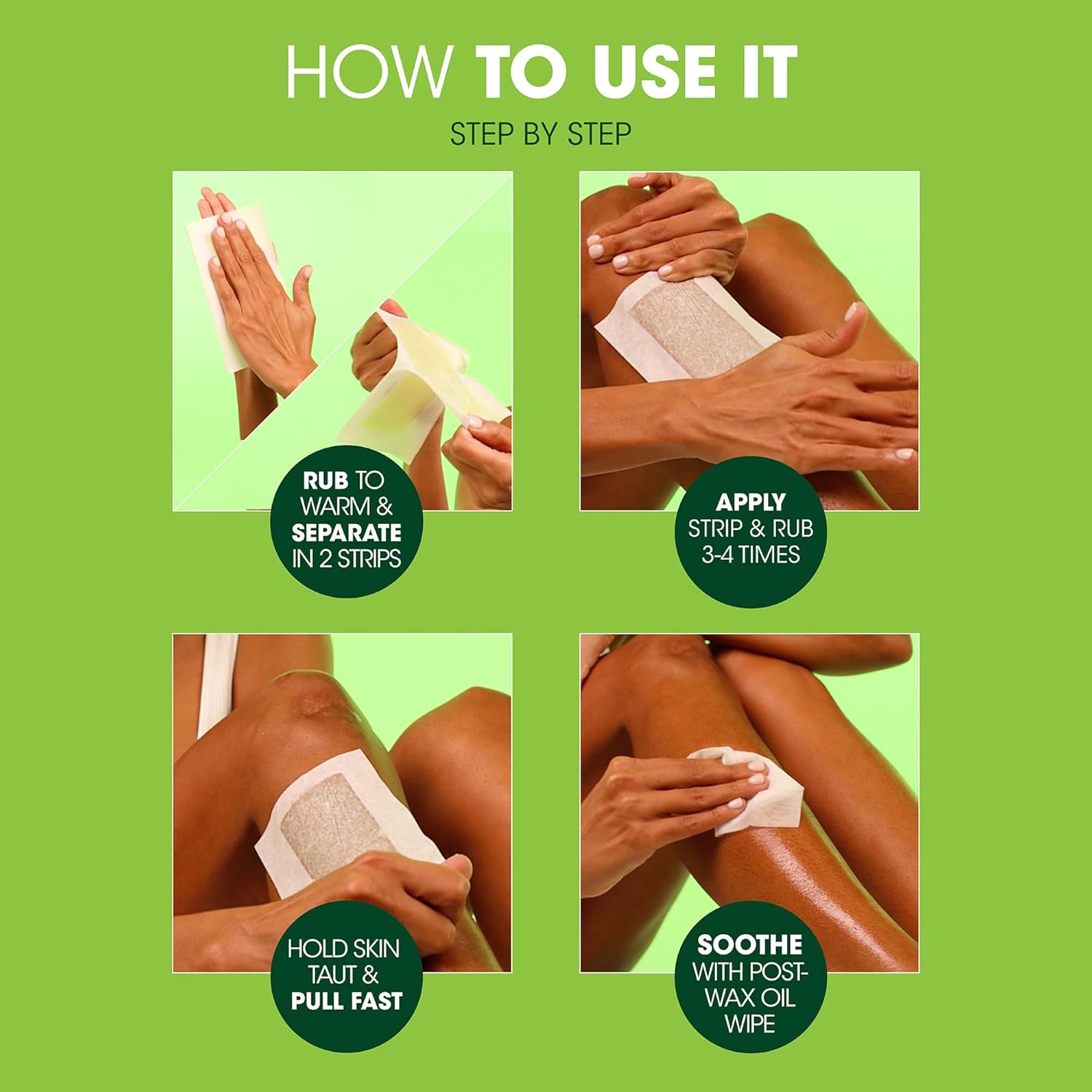 HOW TO USE IT

STEP BY STEP

RUB TO WARM & SEPARATE IN 2 STRIPS

APPLY STRIP & RUB 3-4 TIMES

HOLD SKIN TAUT & PULL FAST

SOOTHE WITH POST-WAX OIL WIPE