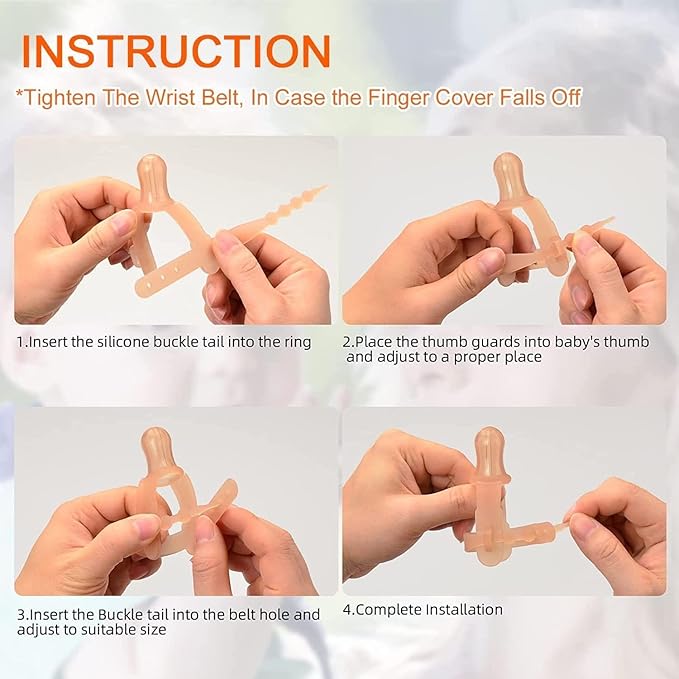 INSTRUCTION

*Tighten The Wrist Belt, In Case the Finger Cover Falls Off

1.Insert the silicone buckle tail into the ring

2.Place the thumb guards into baby's thumb and adjust to a proper place

3.Insert the Buckle tail into the belt hole and adjust to suitable size

4.Complete Installation