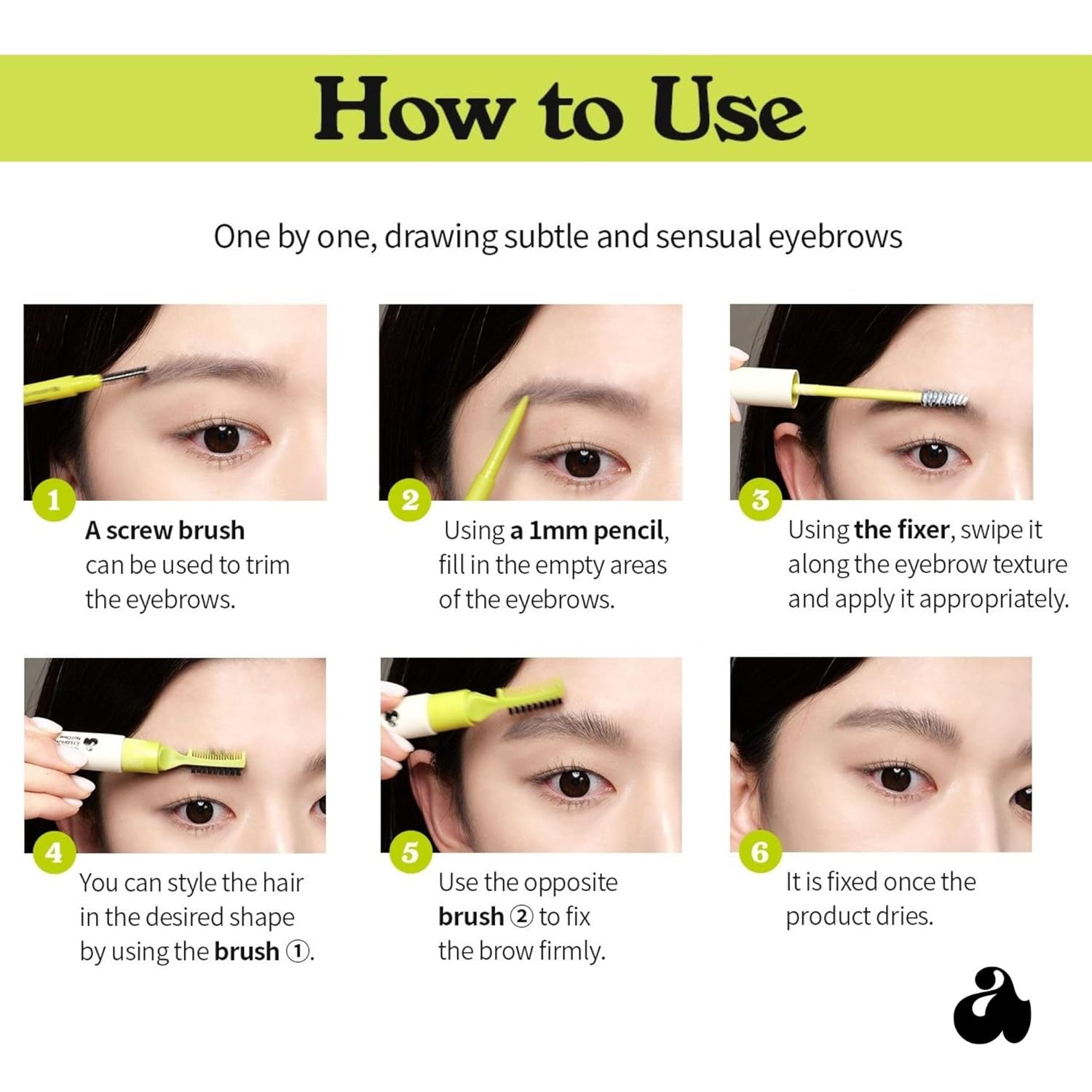 How to Use

One by one, drawing subtle and sensual eyebrows

1
A screw brush can be used to trim the eyebrows.

2
Using a 1mm pencil, fill in the empty areas of the eyebrows.

3
Using the fixer, swipe it along the eyebrow texture and apply it appropriately.

4
You can style the hair in the desired shape by using the brush ①.

5
Use the opposite brush ② to fix the brow firmly.

6
It is fixed once the product dries.

a