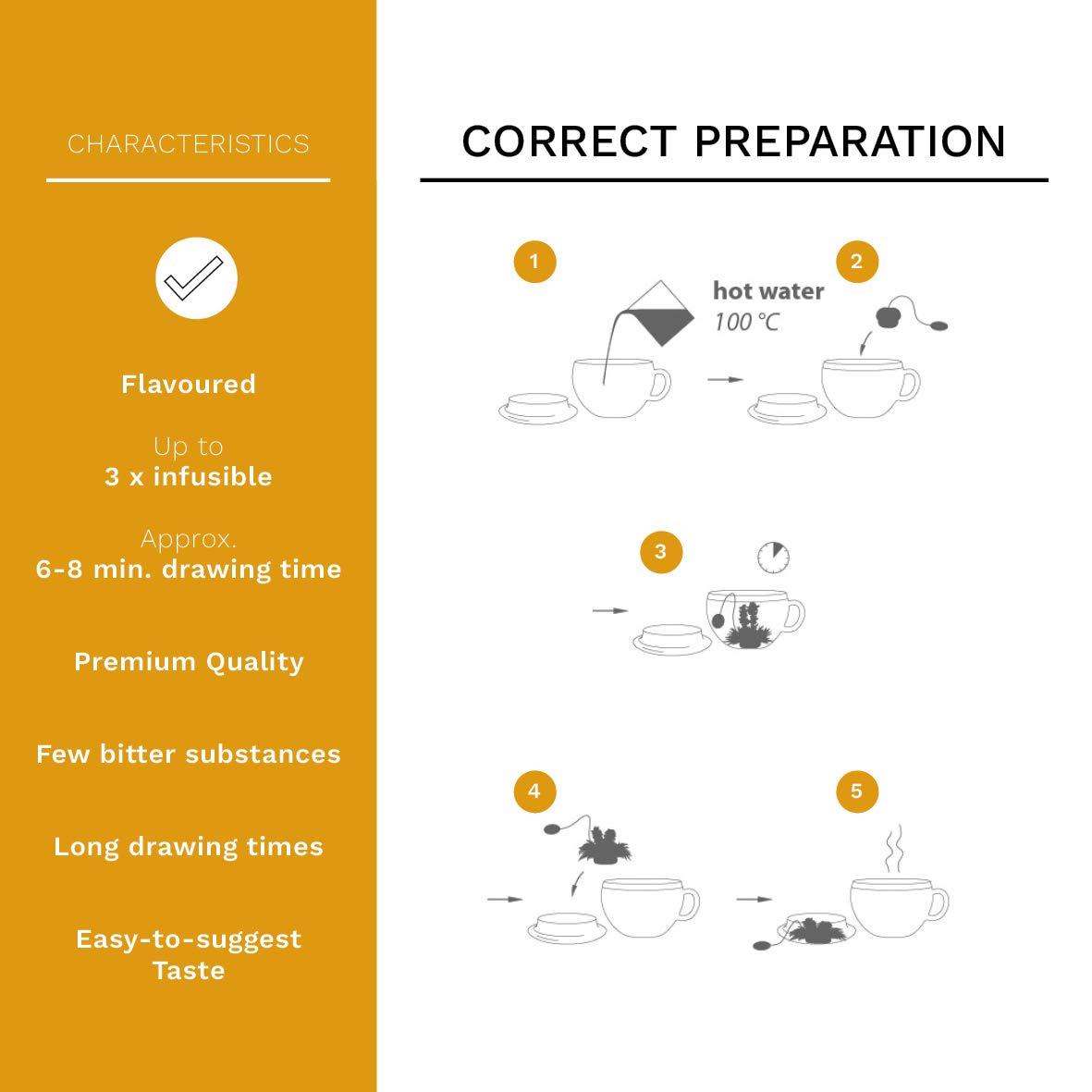 CHARACTERISTICS

Flavoured

Up to
3 x infusible

Approx.
6-8 min. drawing time

Premium Quality

Few bitter substances

Long drawing times

Easy-to-suggest
Taste

CORRECT PREPARATION

1

hot water
100 °C

2

3

4

5