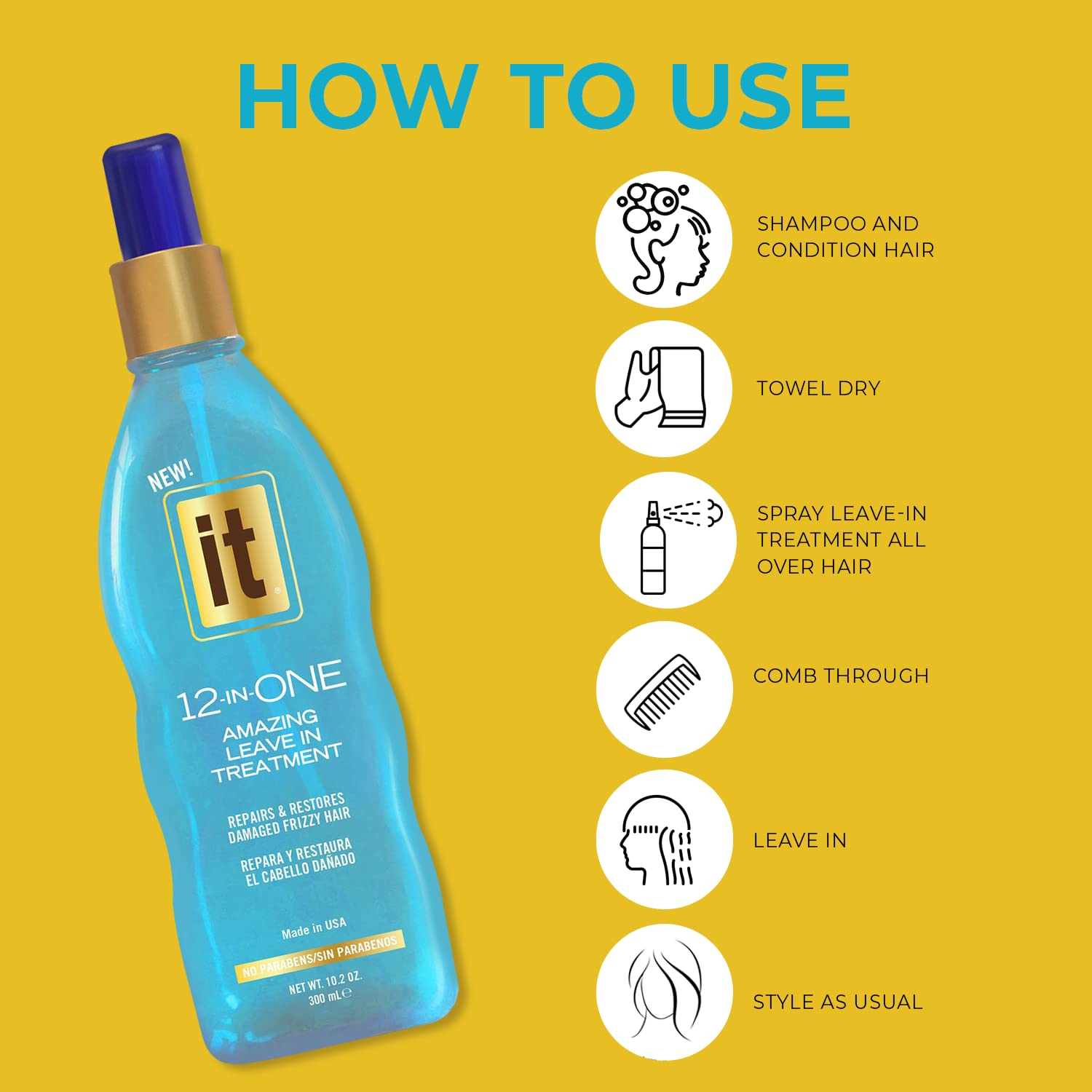 HOW TO USE

NEW!

it®

12-IN-ONE
AMAZING LEAVE IN TREATMENT

REPAIRS & RESTORES DAMAGED FRIZZY HAIR

REPARA Y RESTAURA EL CABELLO DAÑADO

Made in USA

NO PARABENS/SIN PARABENOS

NET WT. 10.2 OZ.
300 mL℮

SHAMPOO AND CONDITION HAIR

TOWEL DRY

SPRAY LEAVE-IN TREATMENT ALL OVER HAIR

COMB THROUGH

LEAVE IN

STYLE AS USUAL