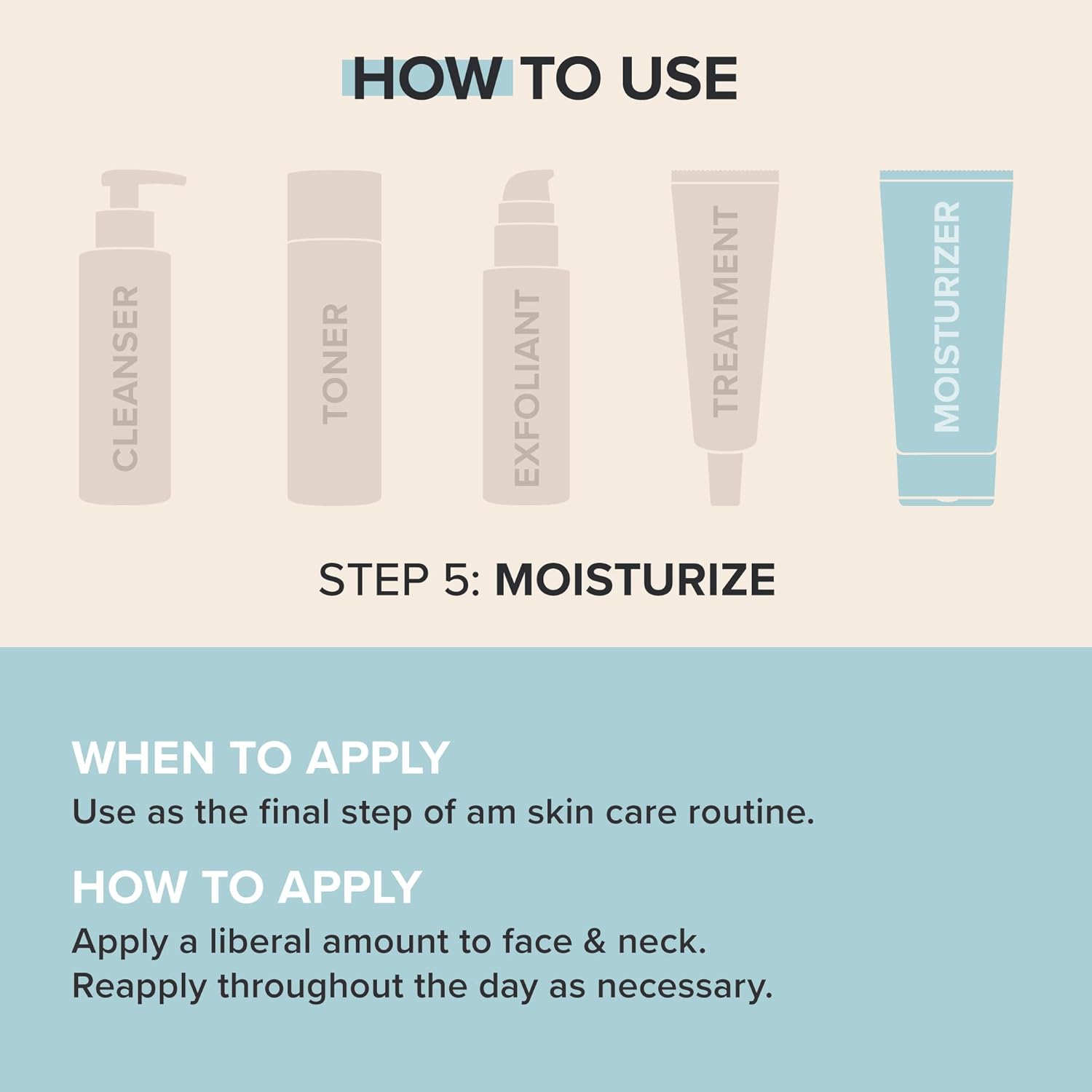 HOW TO USE

CLEANSER

TONER

EXFOLIANT

TREATMENT

MOISTURIZER

STEP 5: MOISTURIZE

WHEN TO APPLY
Use as the final step of am skin care routine.

HOW TO APPLY
Apply a liberal amount to face & neck. Reapply throughout the day as necessary.