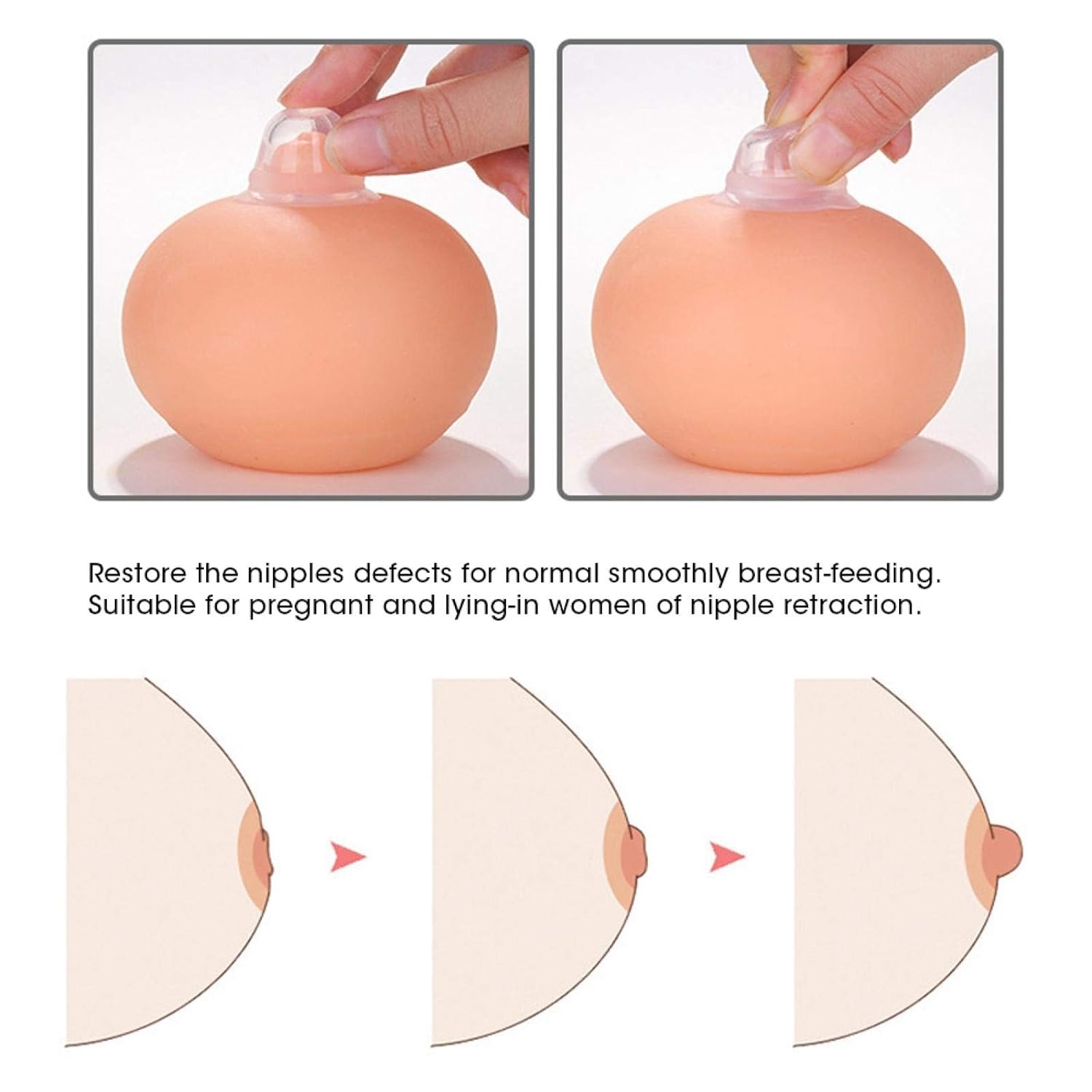 Restore the nipples defects for normal smoothly breast-feeding.
Suitable for pregnant and lying-in women of nipple retraction.