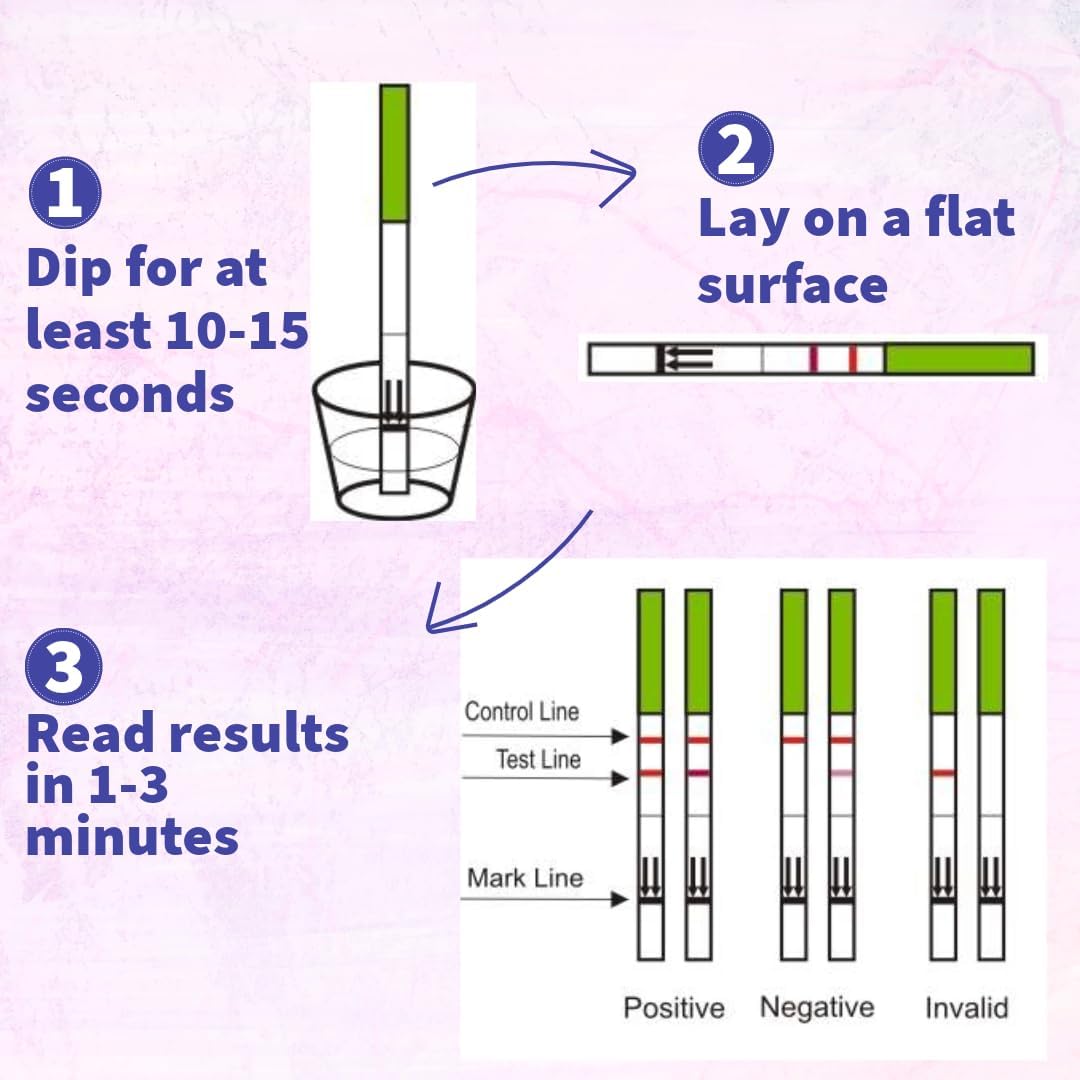 1
Dip for at least 10-15 seconds

2
Lay on a flat surface

3
Read results in 1-3 minutes

Control Line
Test Line
Mark Line

Positive Negative Invalid