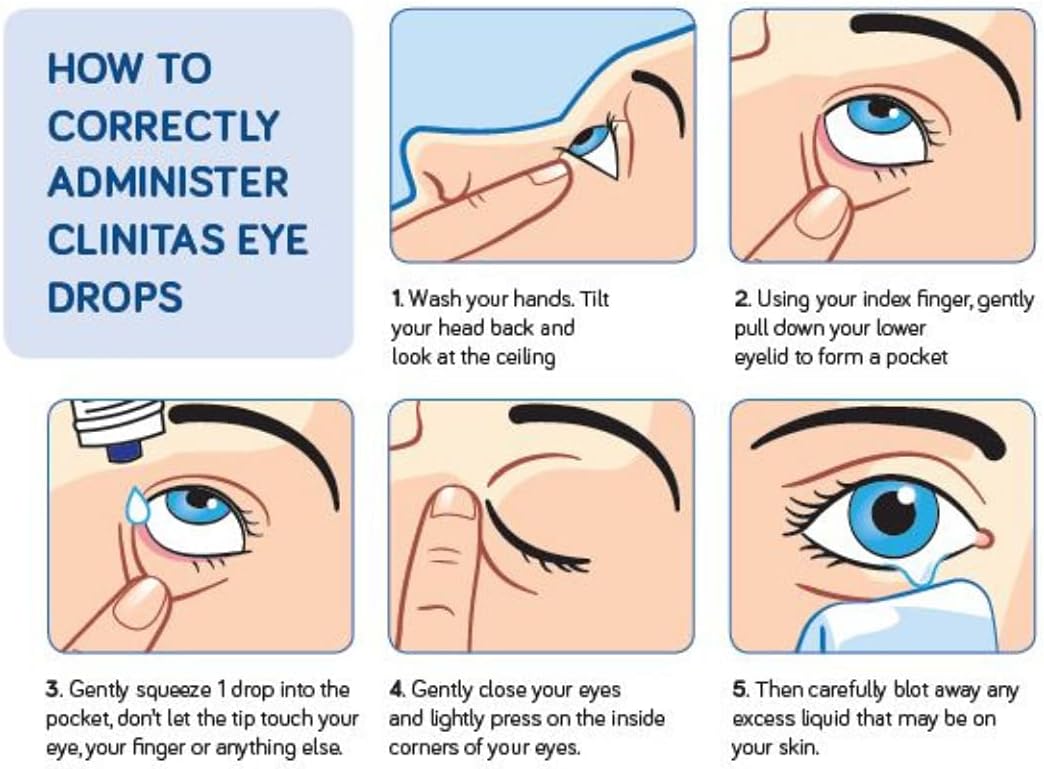 HOW TO CORRECTLY ADMINISTER CLINITAS EYE DROPS

1. Wash your hands. Tilt your head back and look at the ceiling

2. Using your index finger, gently pull down your lower eyelid to form a pocket

3. Gently squeeze 1 drop into the pocket, don't let the tip touch your eye, your finger or anything else.

4. Gently close your eyes and lightly press on the inside corners of your eyes.

5. Then carefully blot away any excess liquid that may be on your skin.