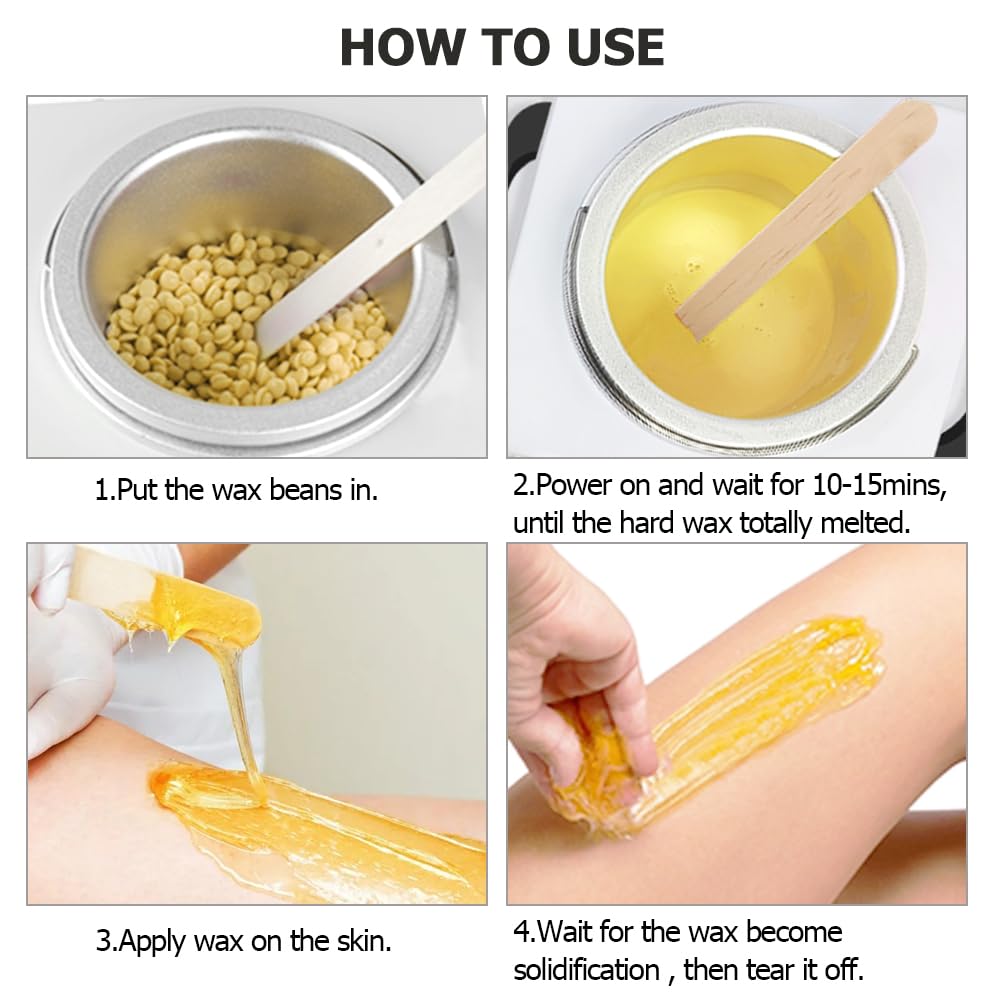 HOW TO USE

1.Put the wax beans in.

2.Power on and wait for 10-15mins, until the hard wax totally melted.

3.Apply wax on the skin.

4.Wait for the wax become solidification , then tear it off.