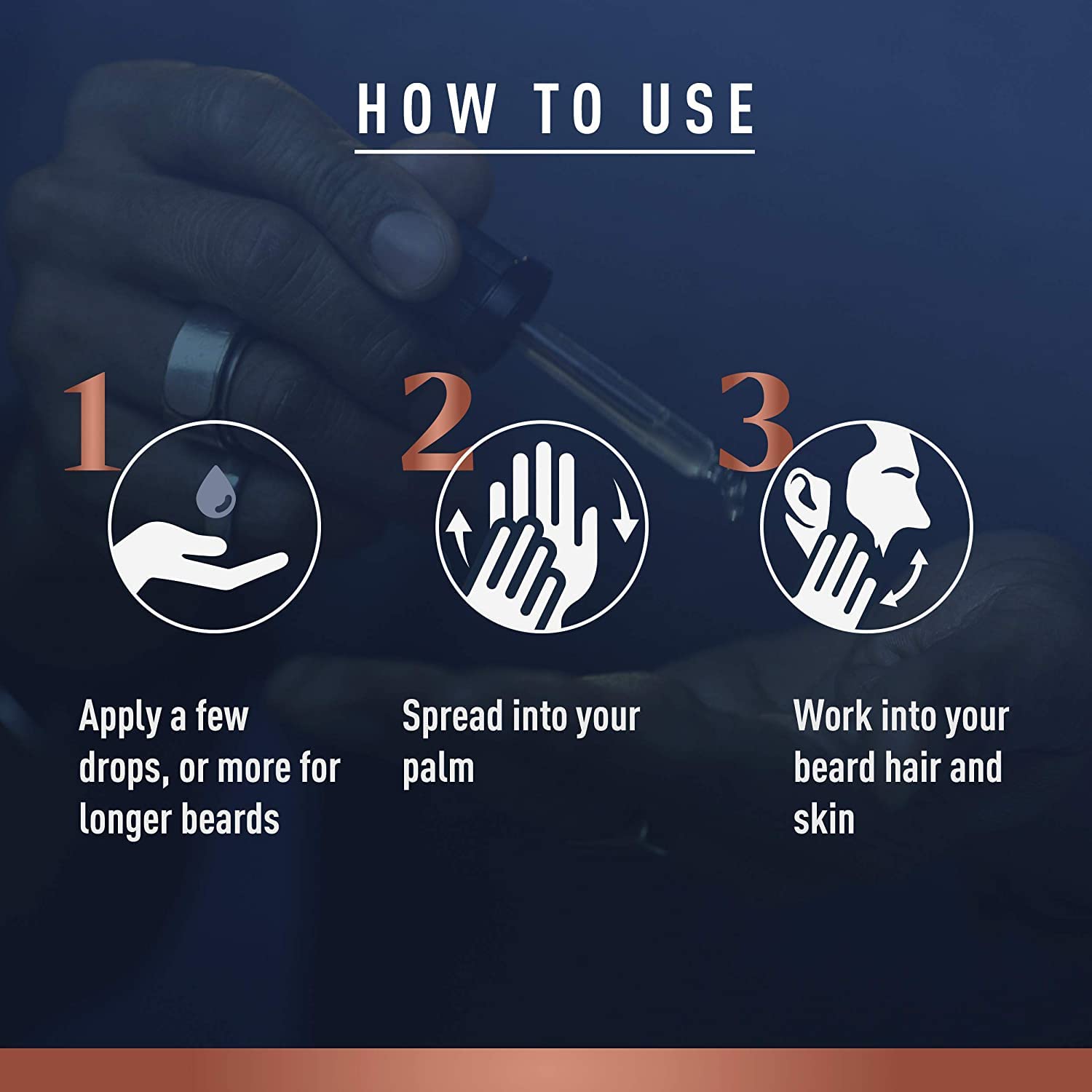 HOW TO USE

1

Apply a few drops, or more for longer beards

2

Spread into your palm

3

Work into your beard hair and skin