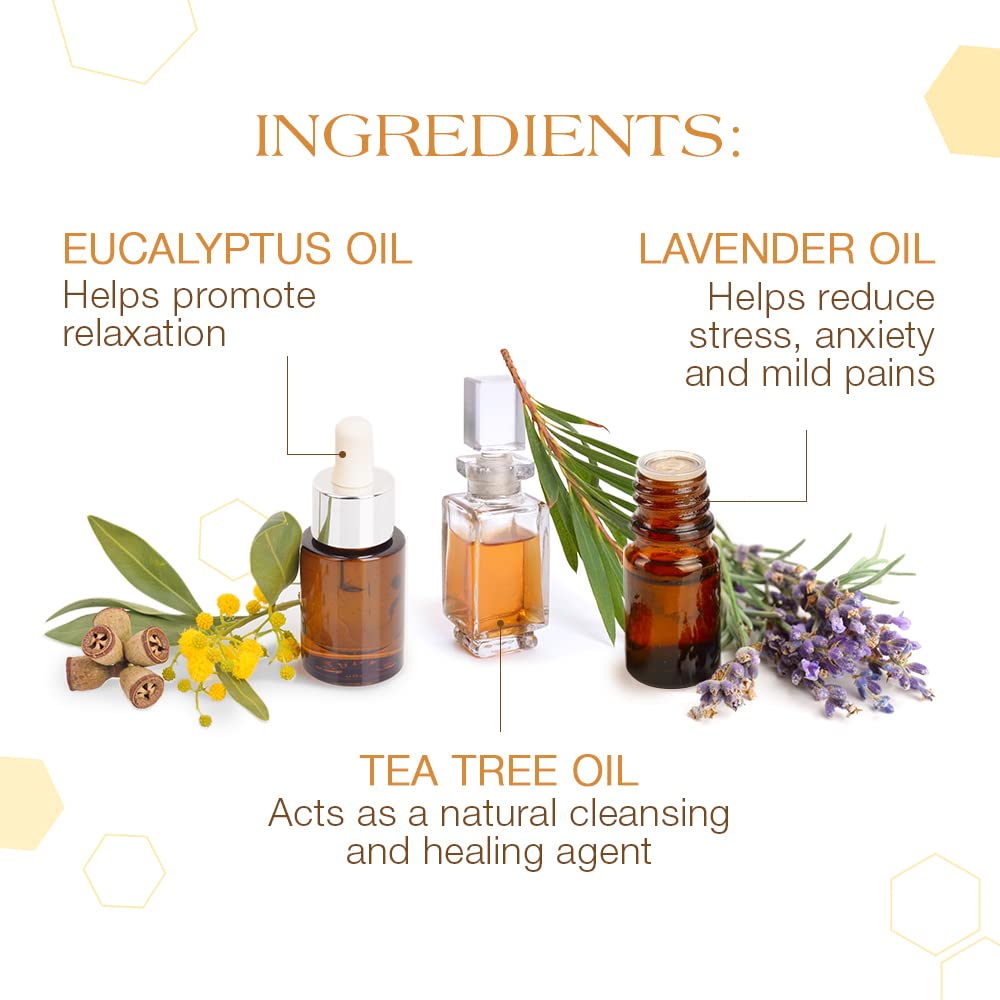 INGREDIENTS:

EUCALYPTUS OIL
Helps promote relaxation

LAVENDER OIL
Helps reduce stress, anxiety and mild pains

TEA TREE OIL
Acts as a natural cleansing and healing agent