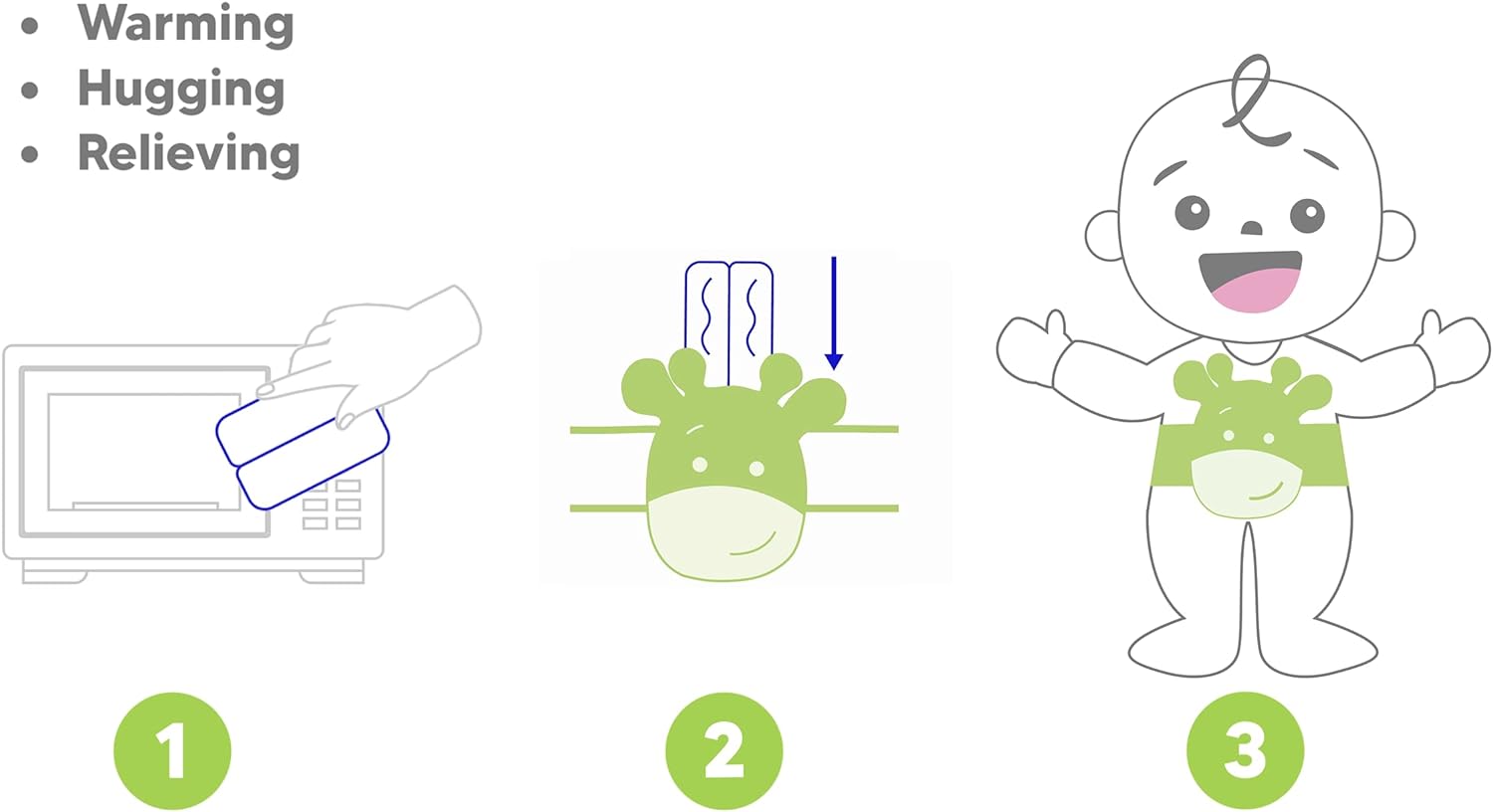 • Warming
• Hugging
• Relieving

1

2

3